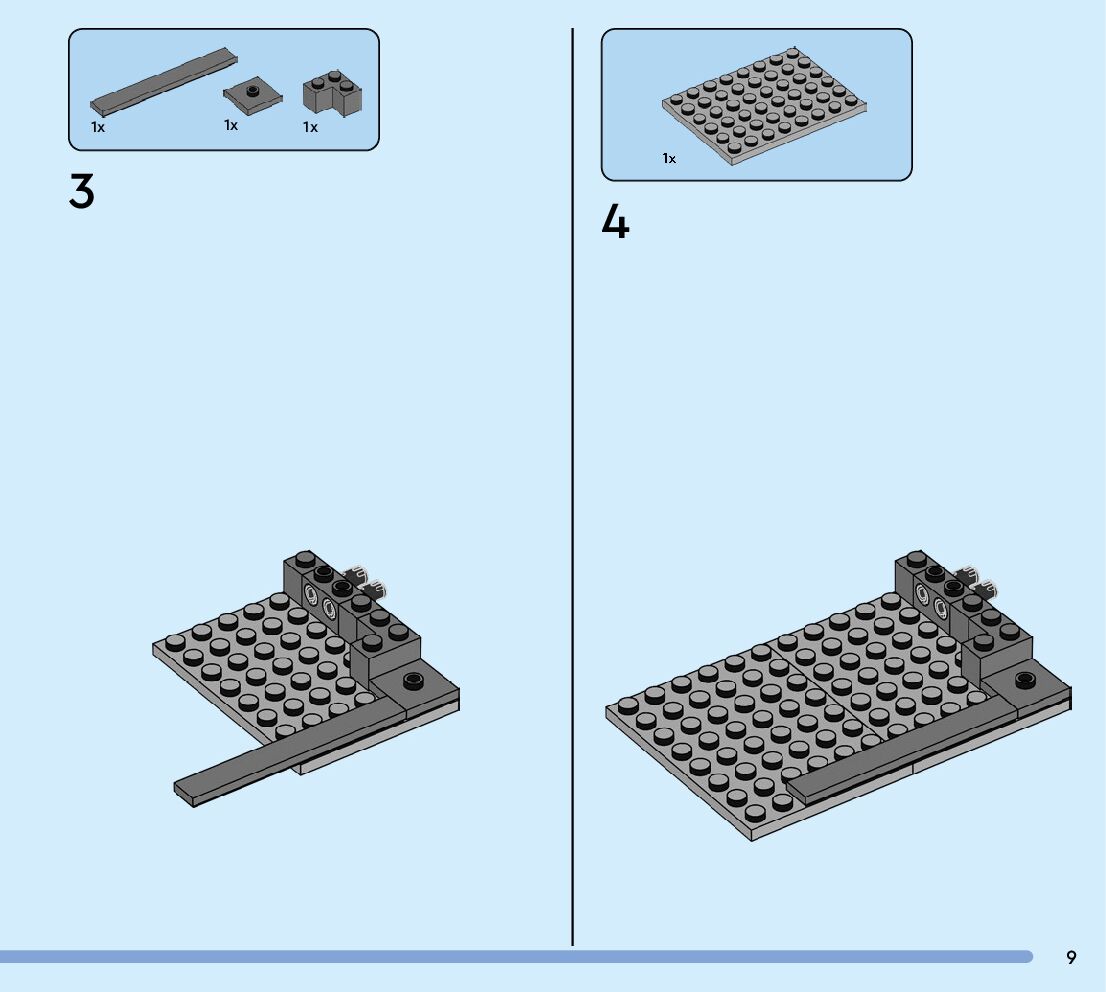 1x 1x 1x

3

1x

4

9