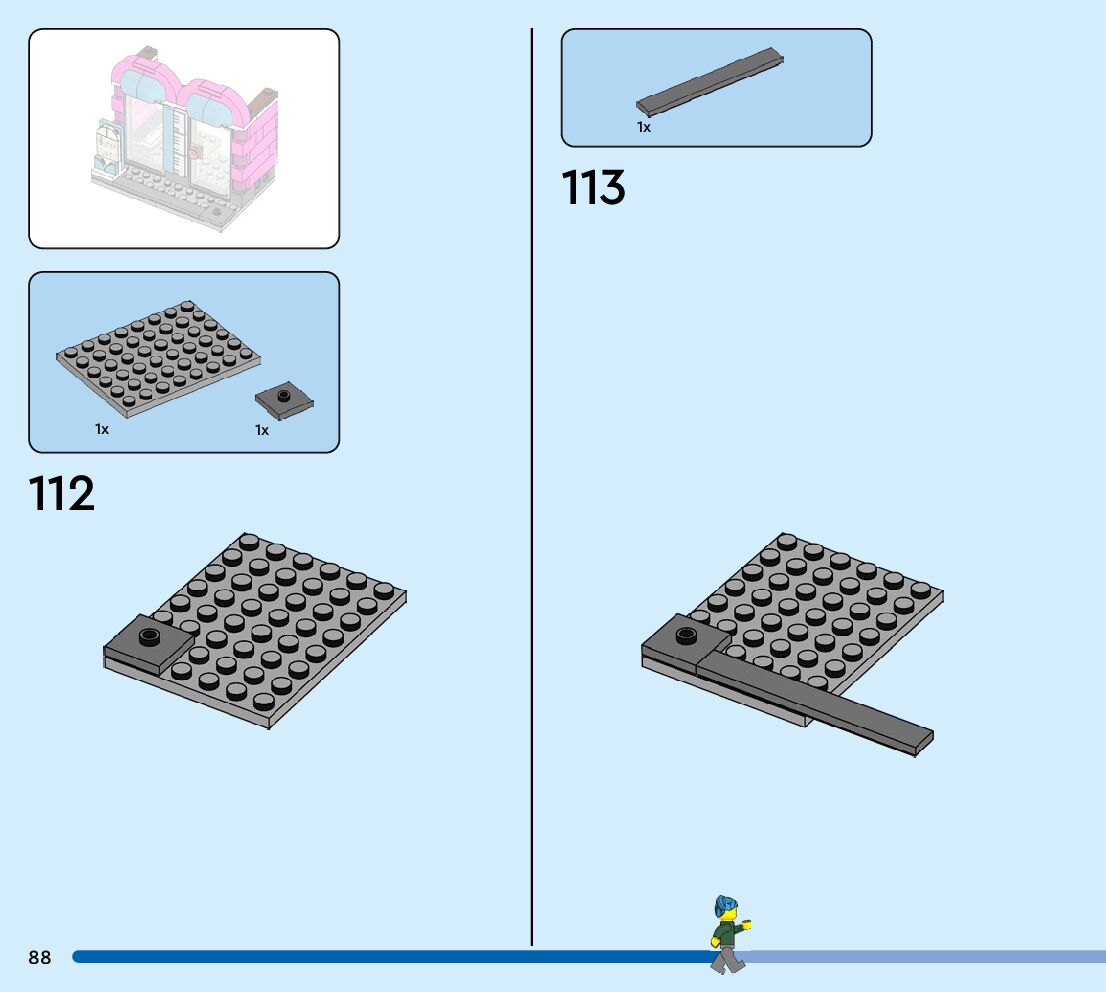 1x

1x

112

1x

113

88