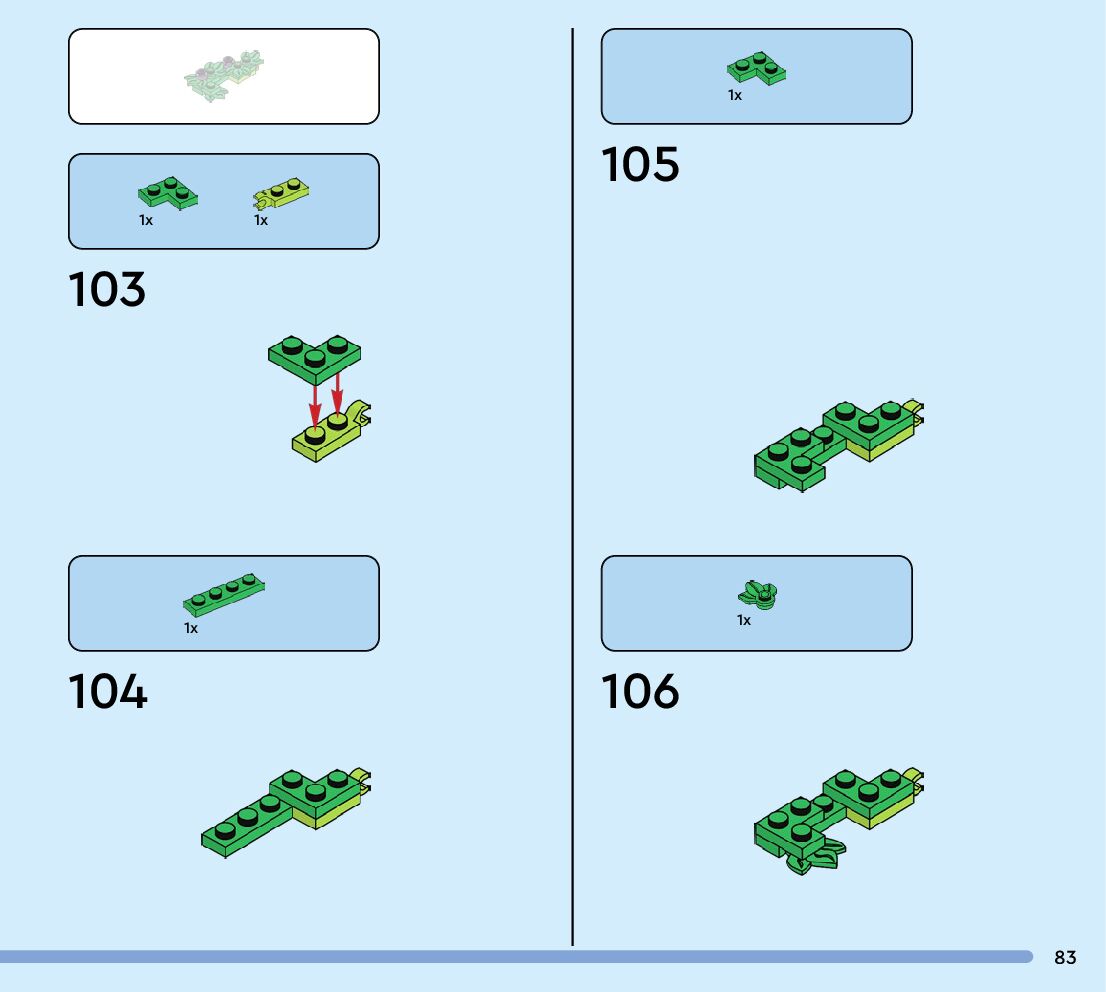 1x 1x

103

1x

104

1x

105

1x

106

83