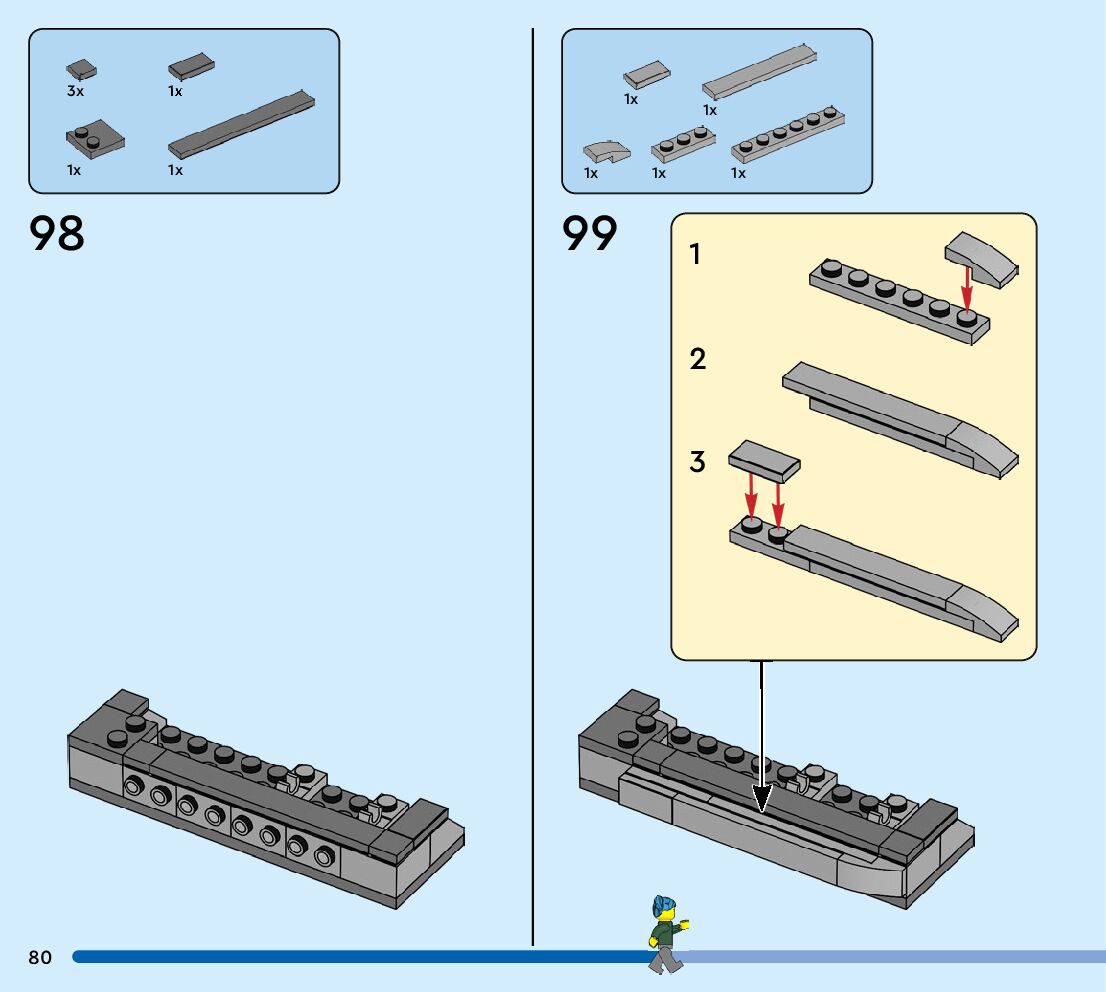 3x
1x
1x
1x

98

1x
1x
1x
1x
1x

99

1

2

3

80