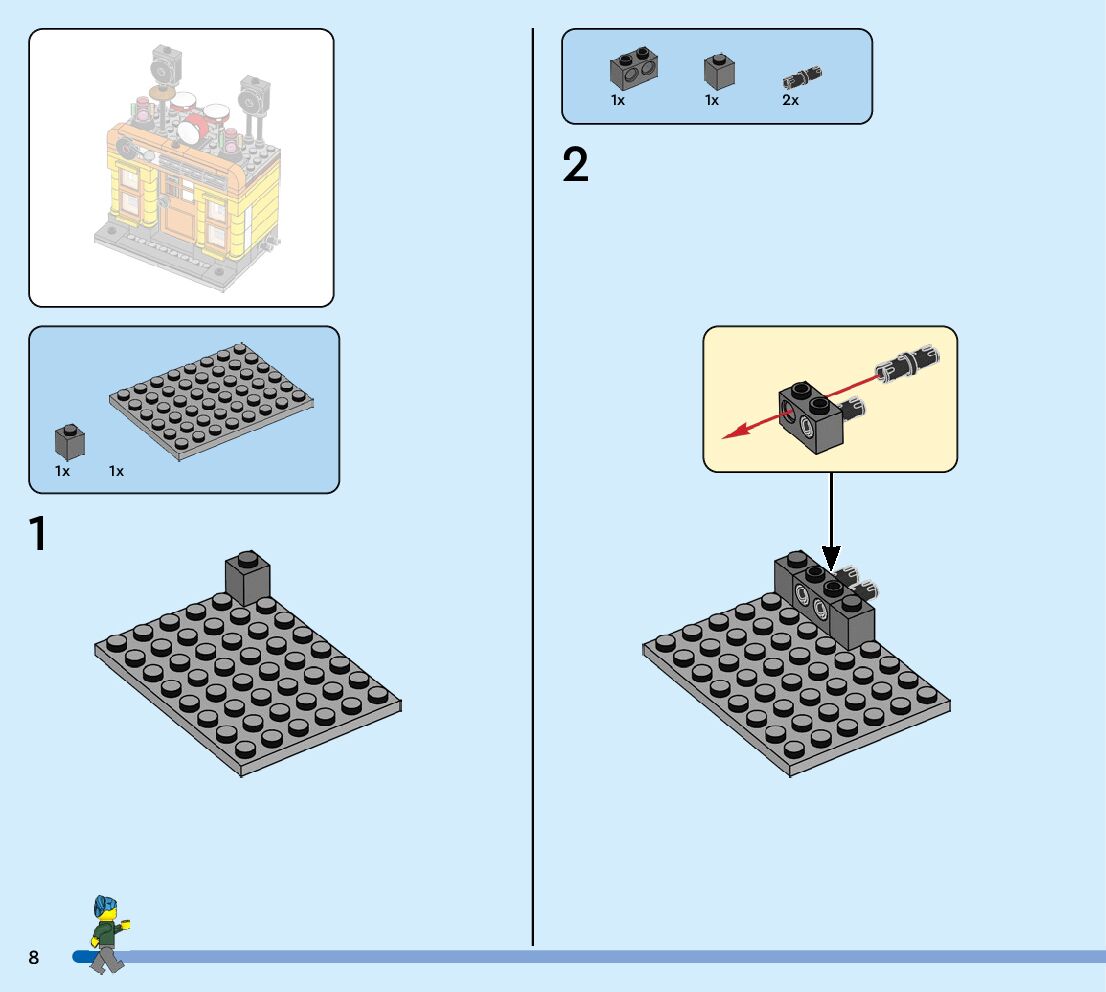 1x 1x

1

1x 1x 2x

2

8