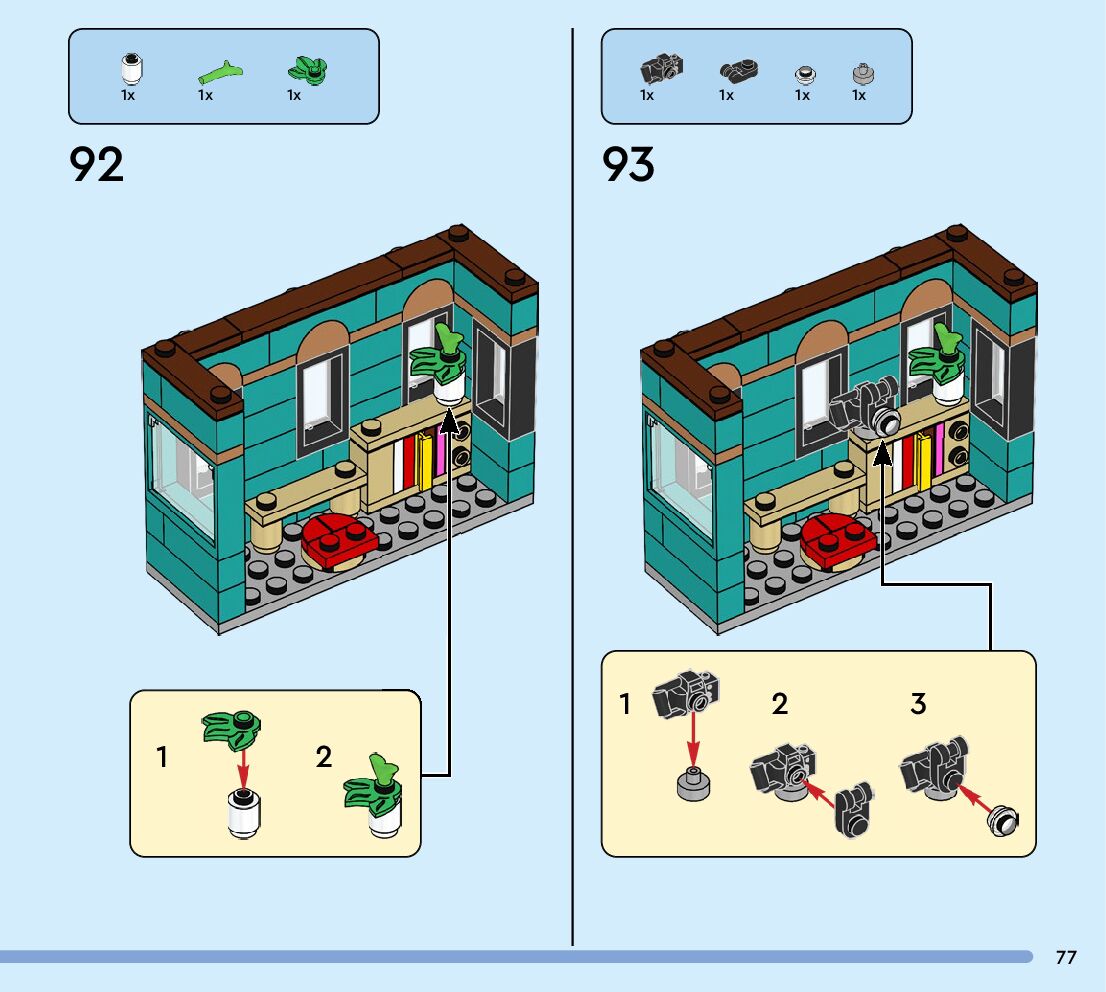 1x 1x 1x

92

1

2

1x 1x 1x 1x

93

1

2

3

77