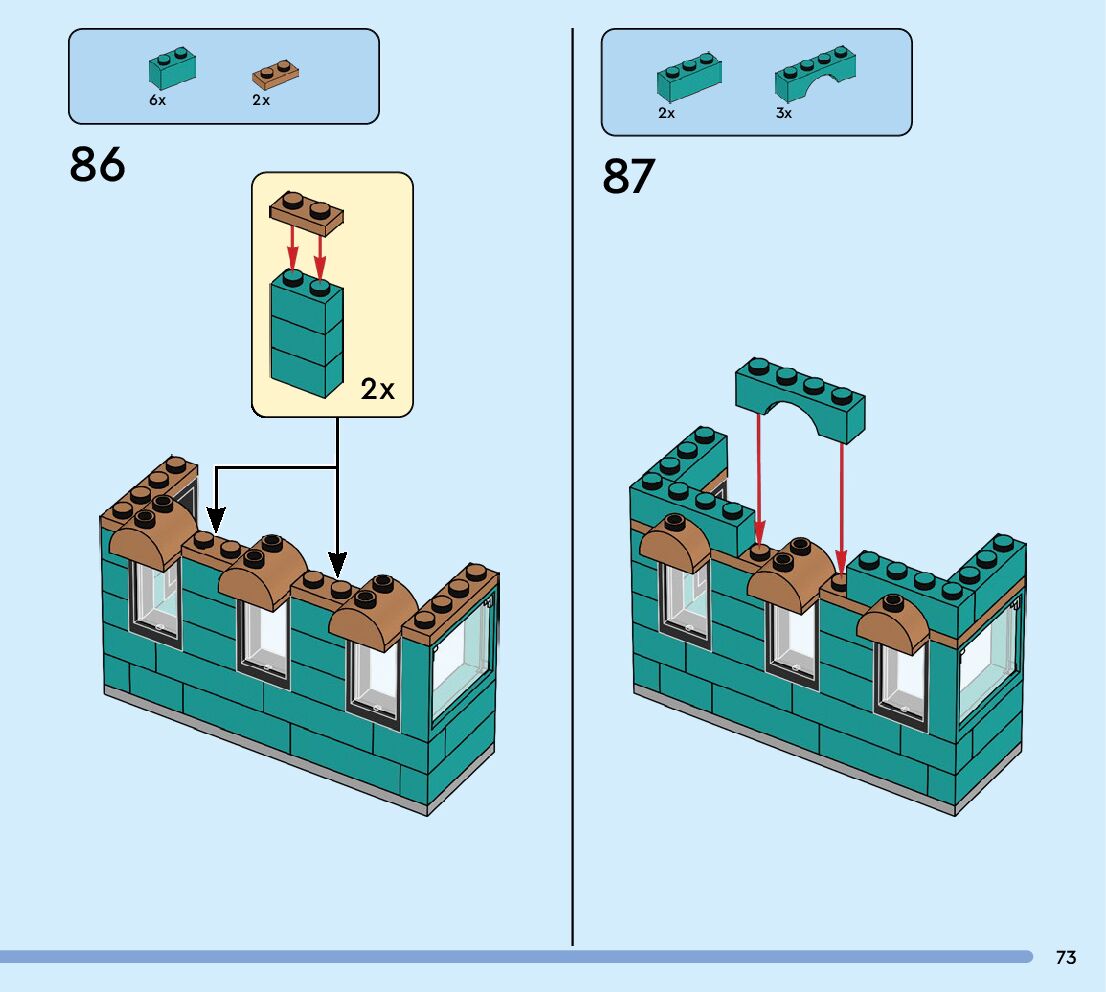 6x 2x

86

2x

2x 3x

87

73