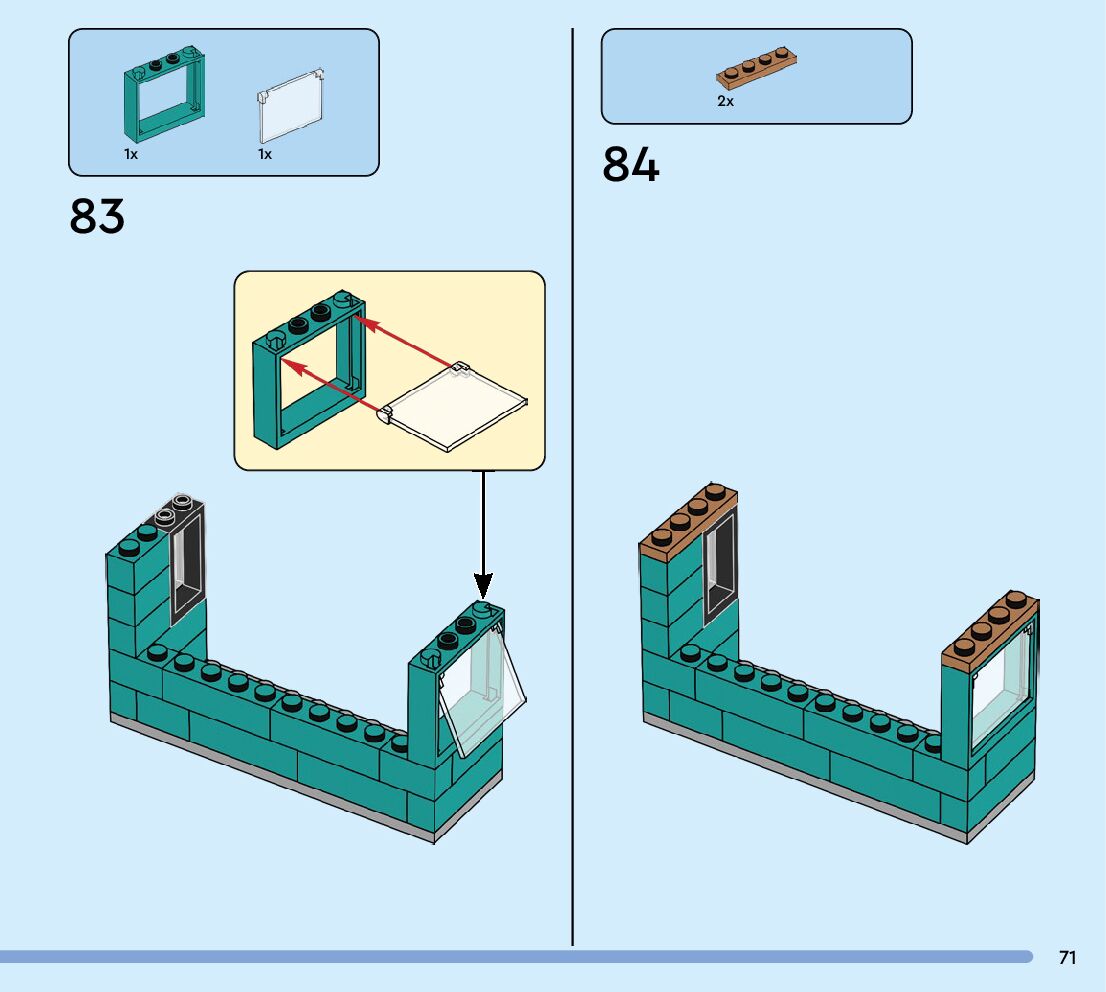 1x 1x

83

2x

84

71