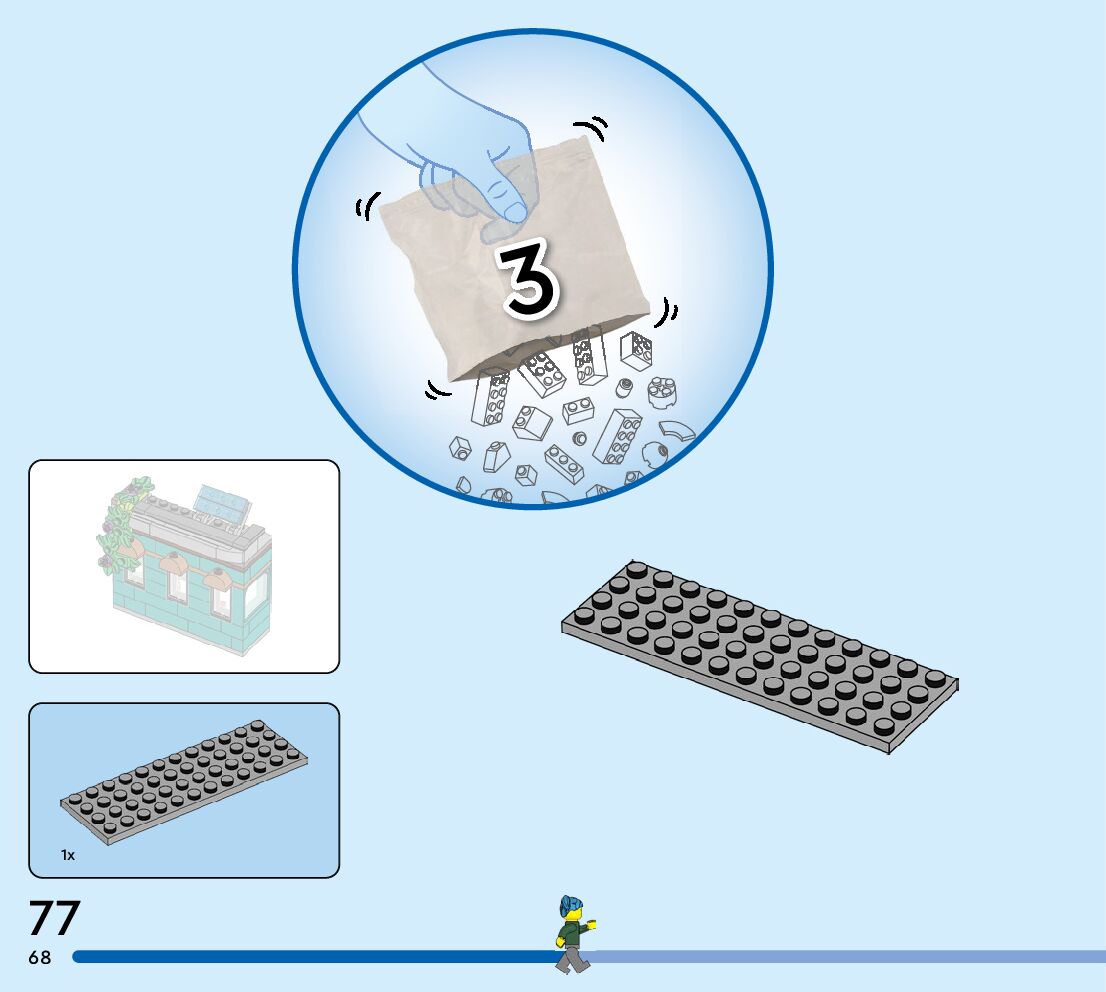 3

1x

77

68