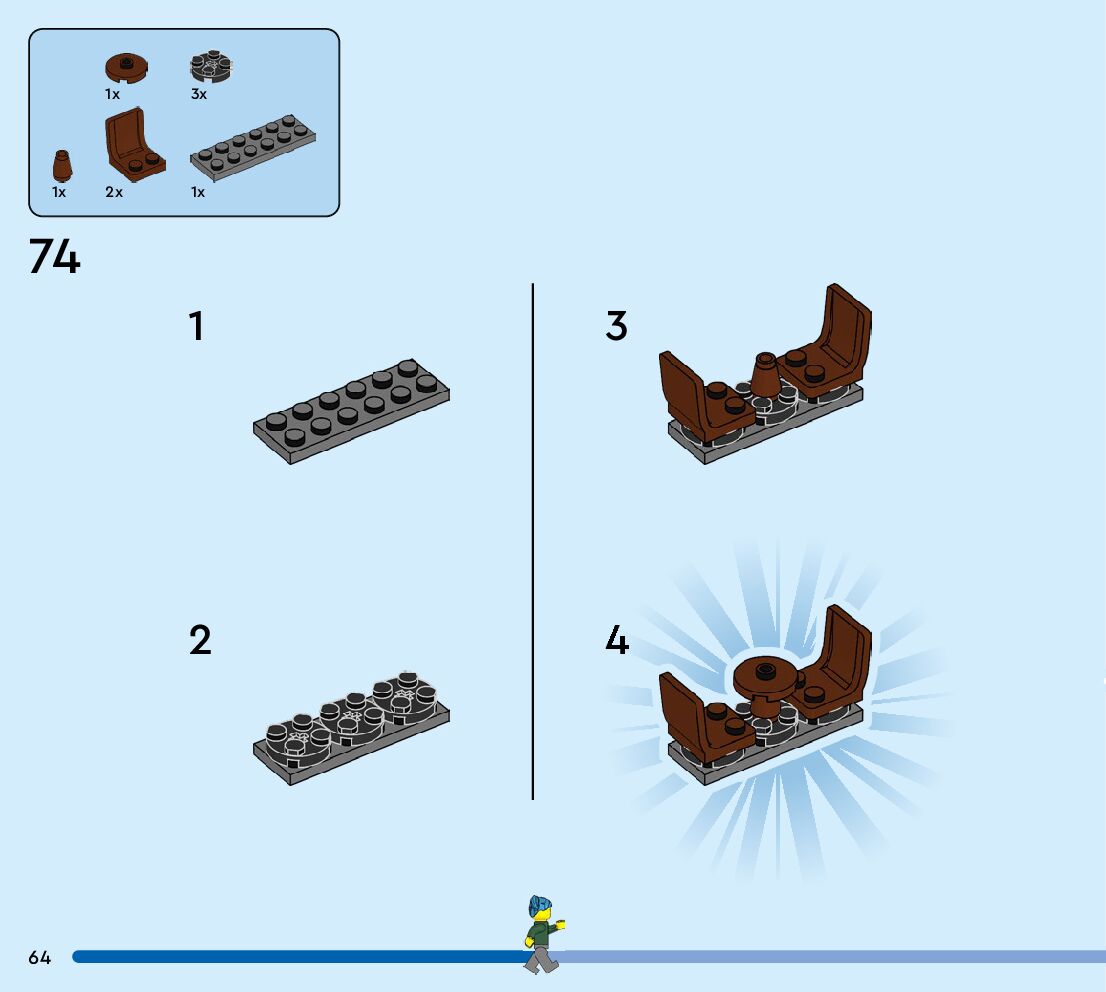 1x
3x
1x
2x
1x

74

1

2

3

4

64