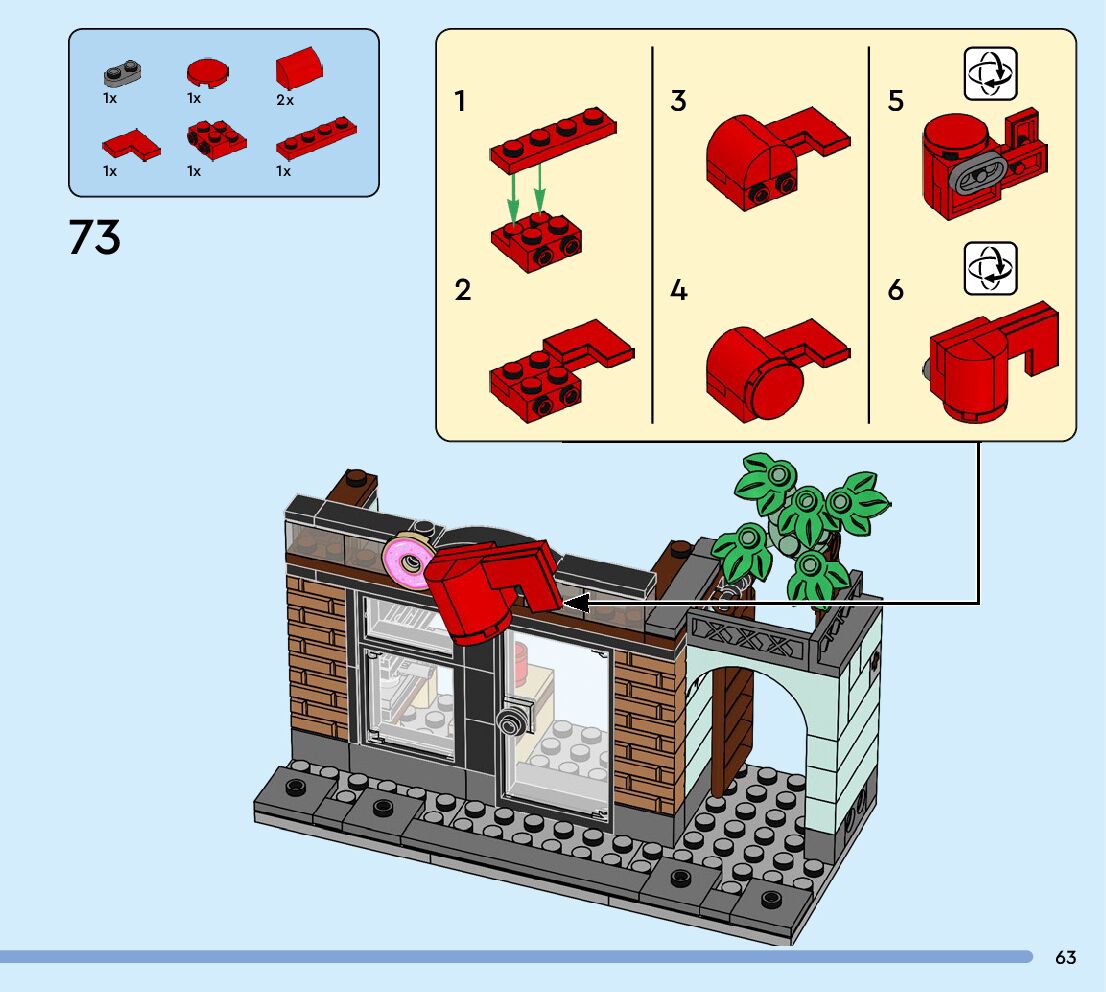 1x
1x
2x
1x
1x
1x

73

1
2
3
4
5
6

63