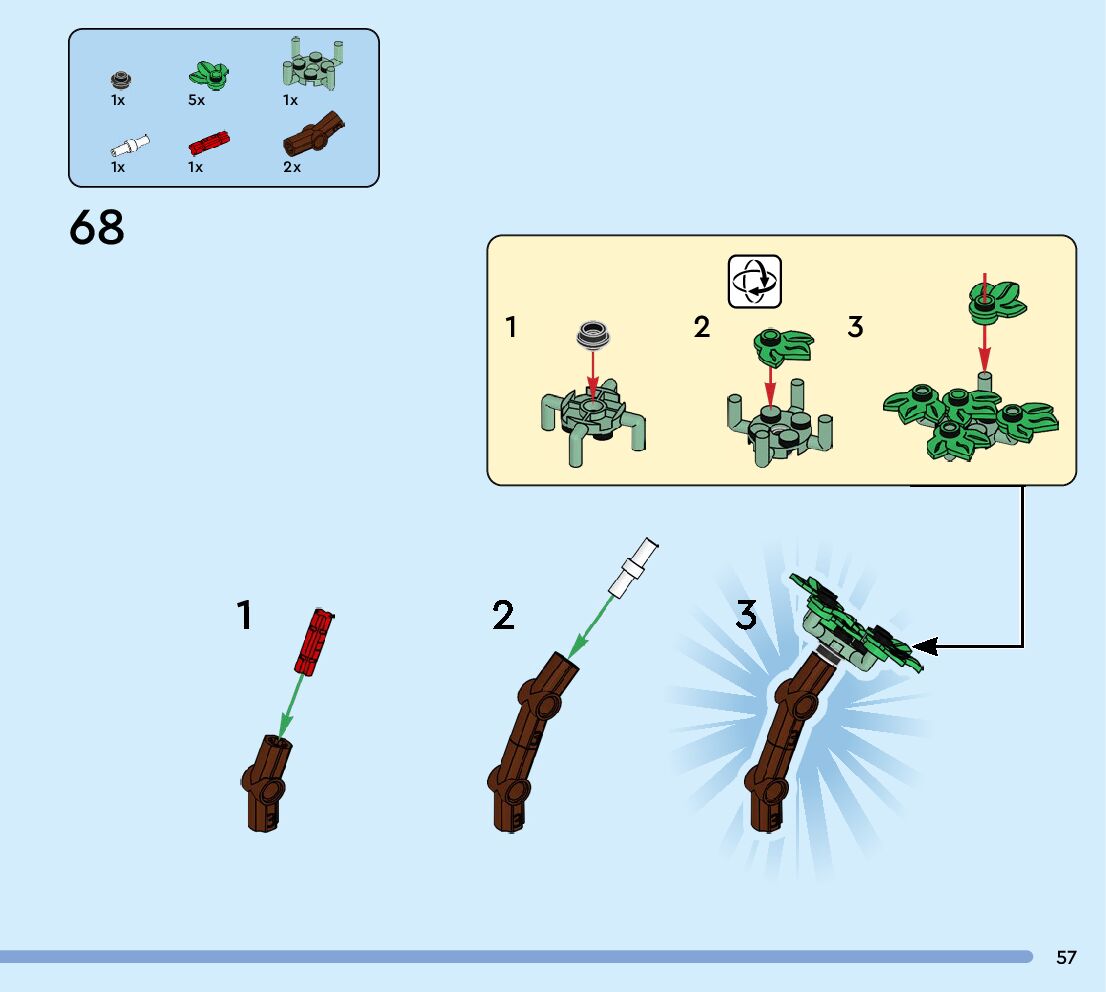 1x
5x
1x
1x
1x
2x

68

1
2
3

1
2
3

57