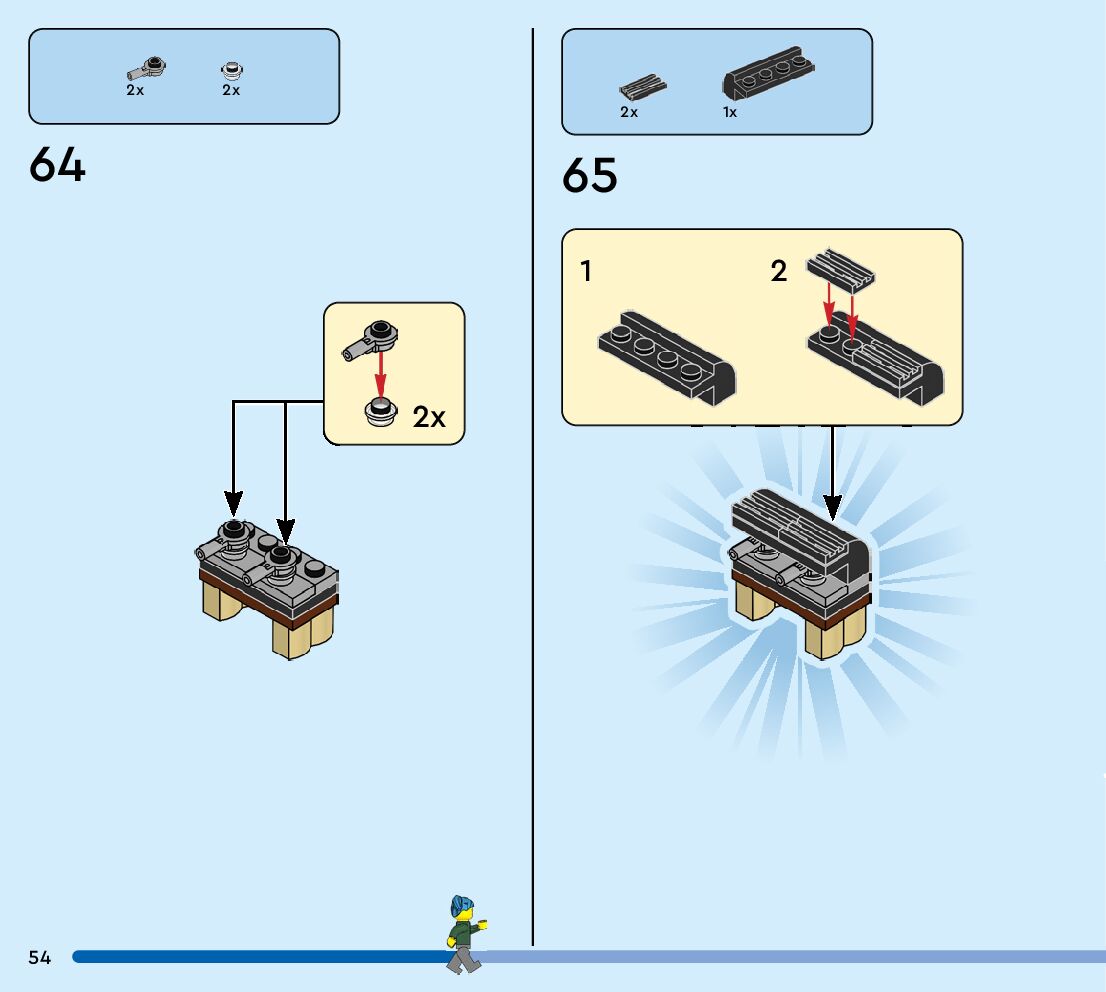 2x 2x

64

2x

2x 1x

65

1

2

54