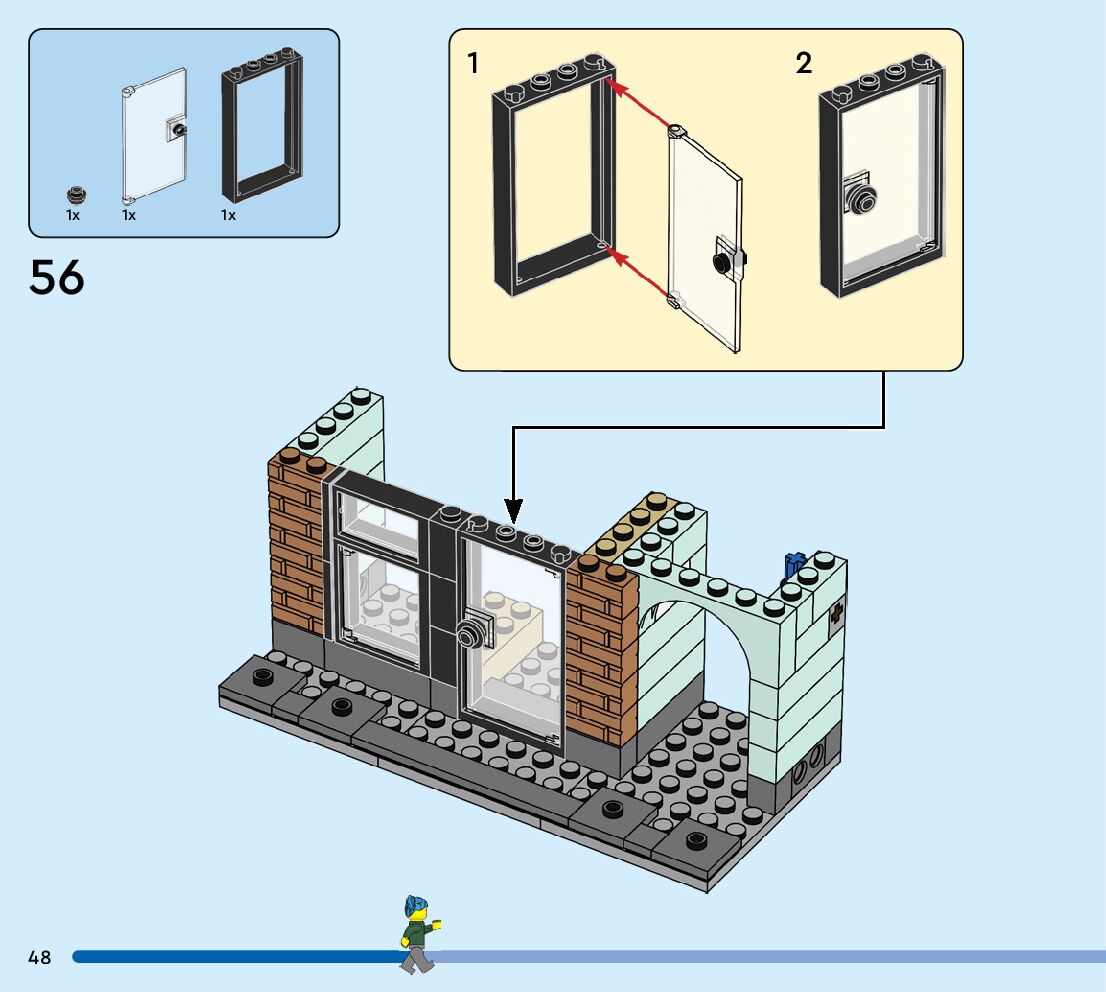 1x 1x 1x

56

1

2

48