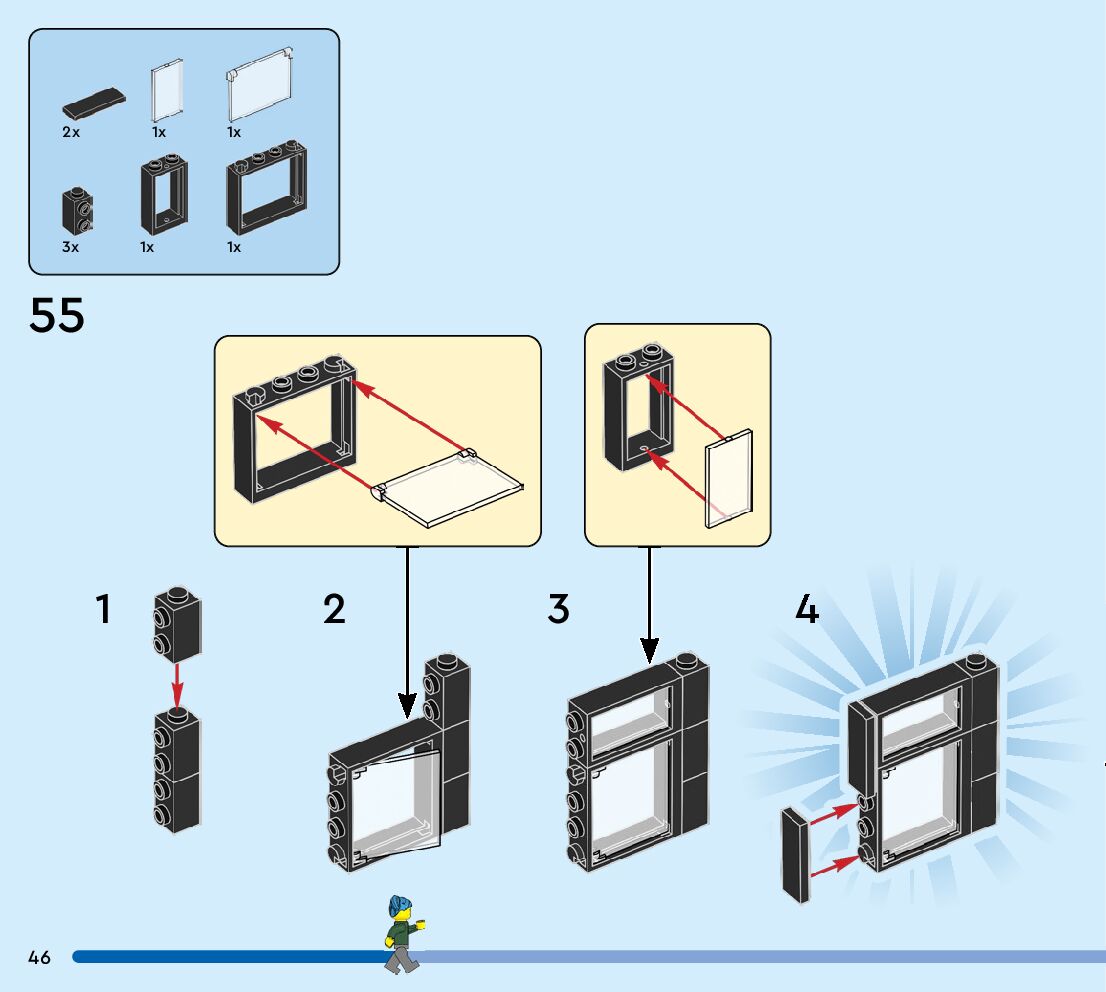 2x
1x
1x
3x
1x
1x

55

1
2
3
4

46