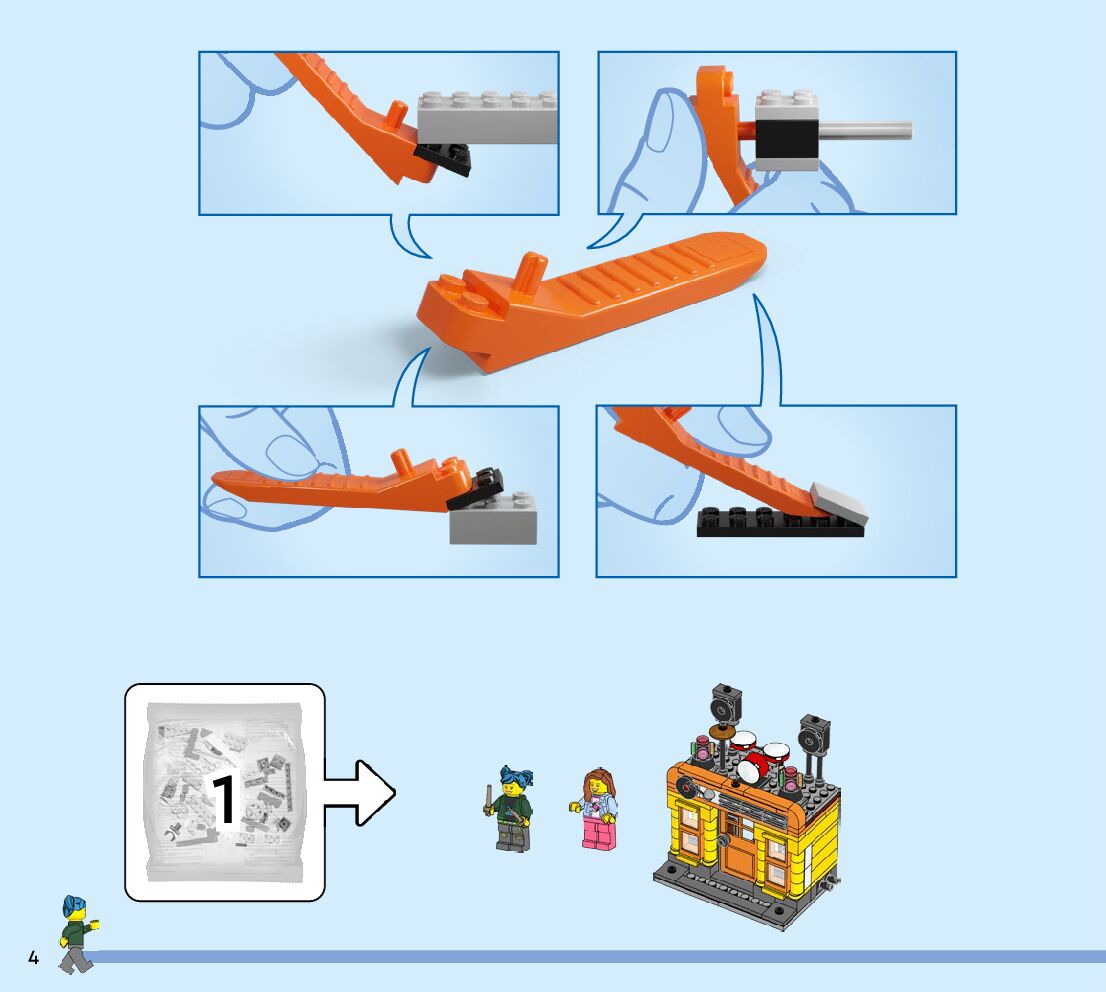 1

4