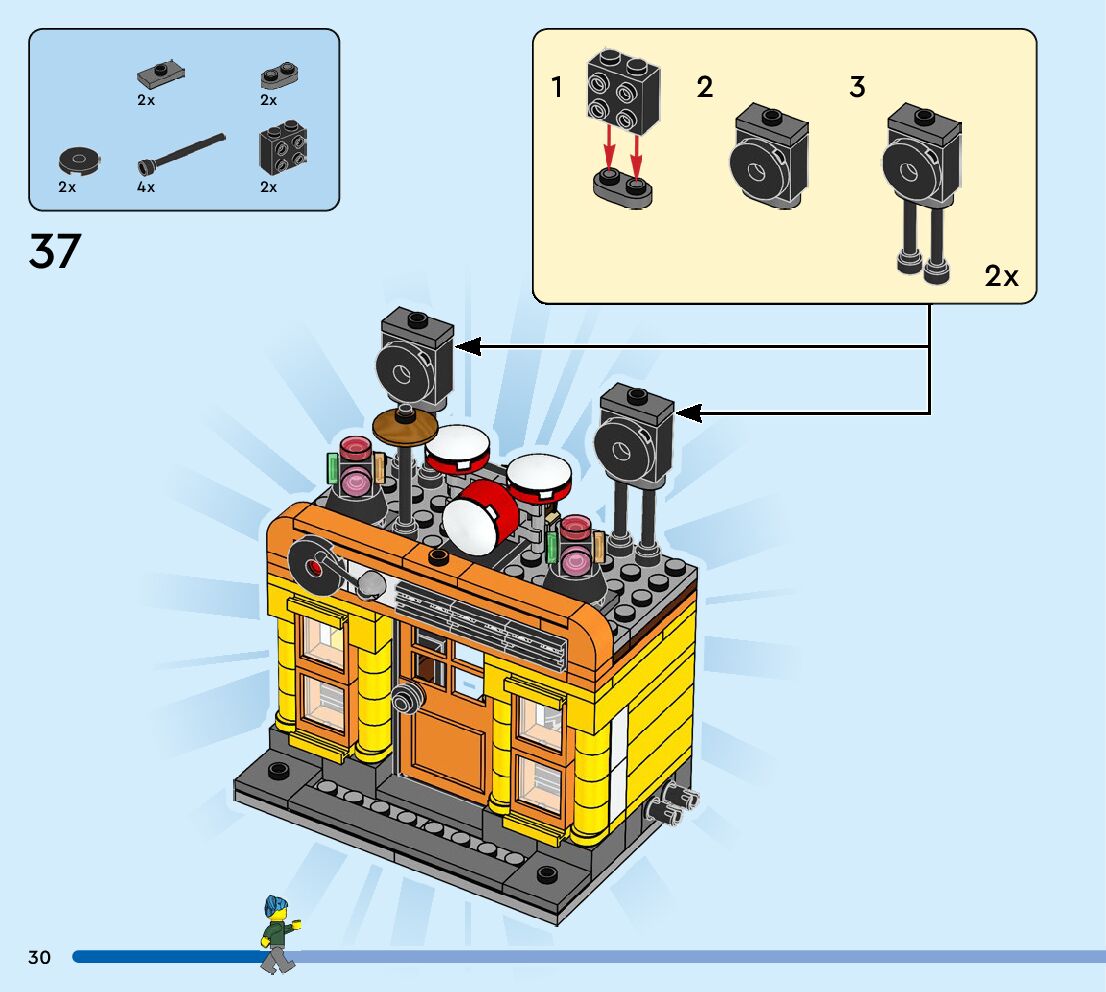 2x
2x
2x
4x
2x

37

1
2
3
2x

30