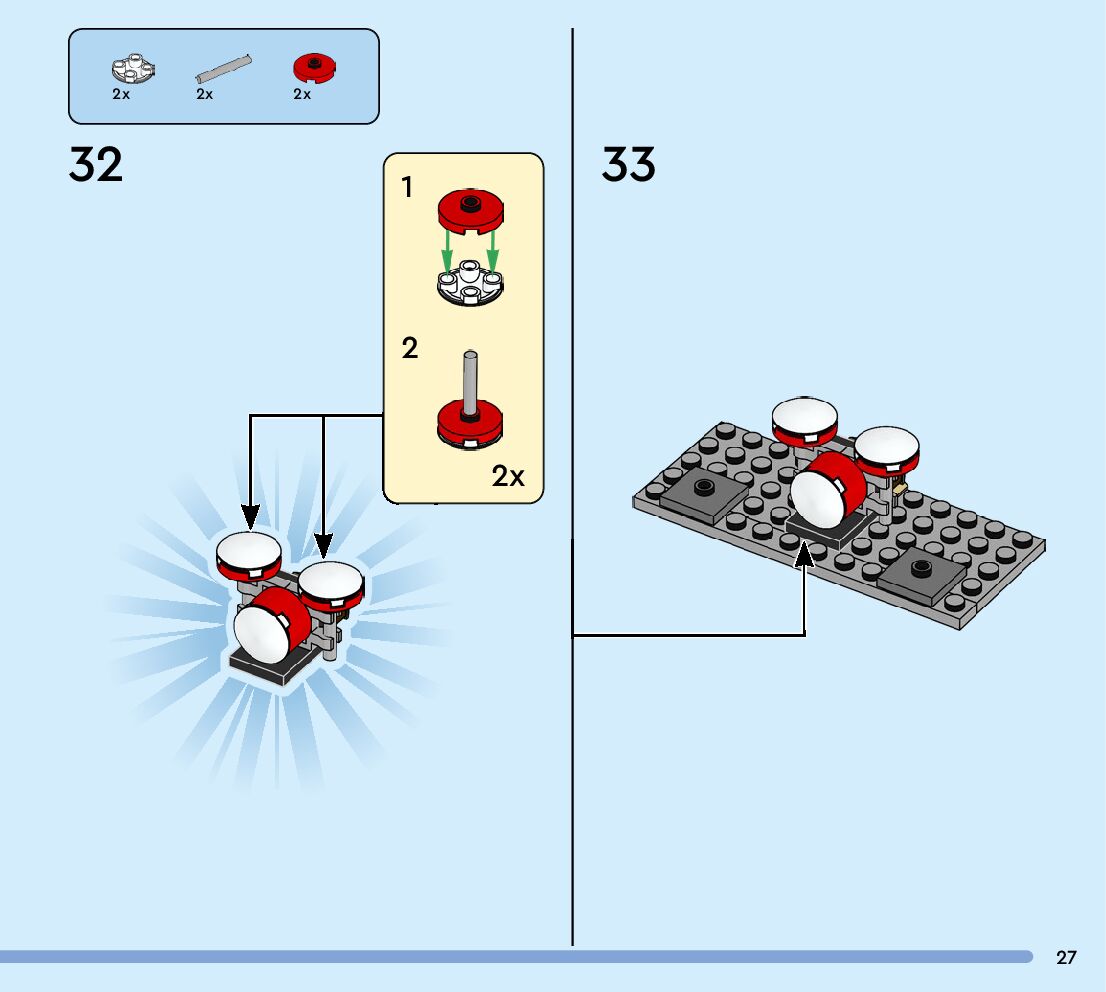 2x 2x 2x

32

1

2

2x

33

27