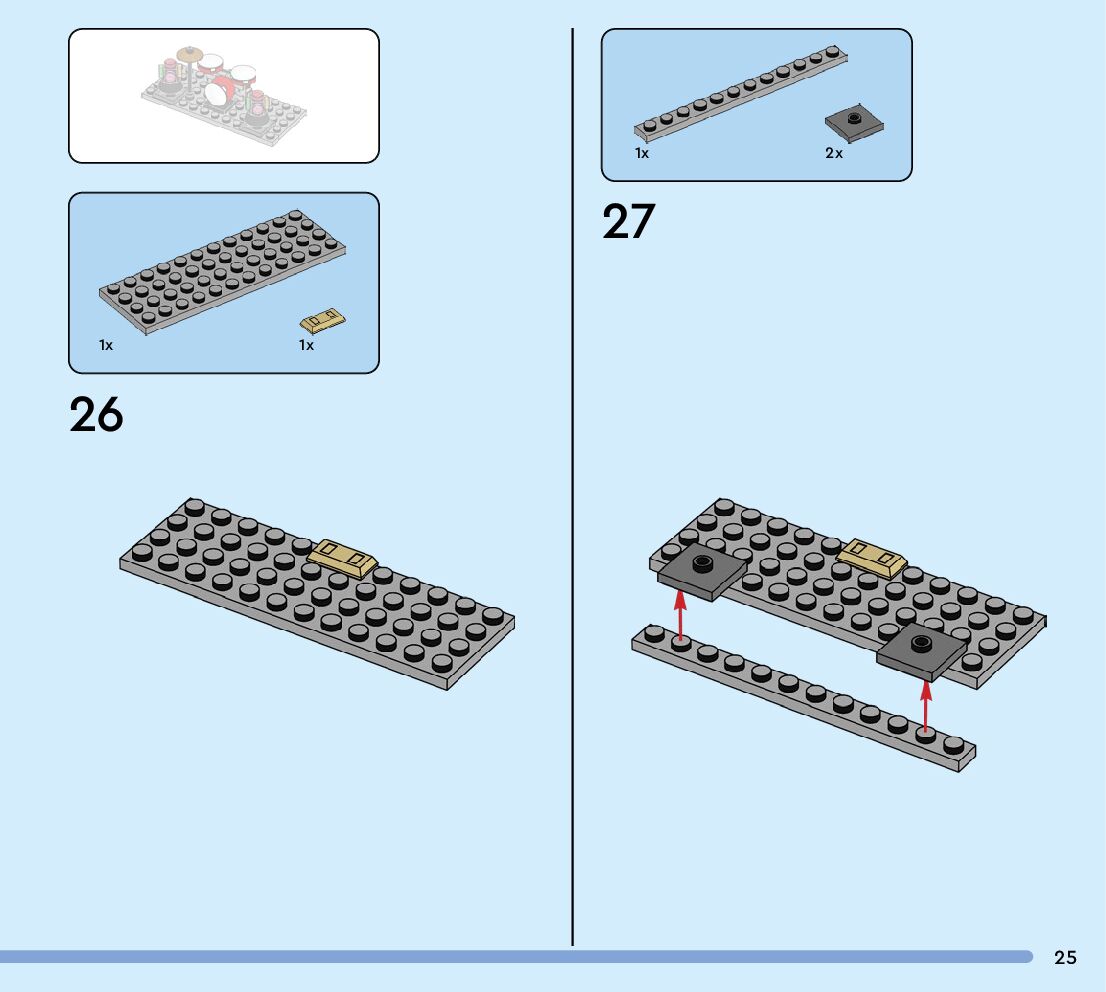 1x

1x

26

1x

2x

27

25