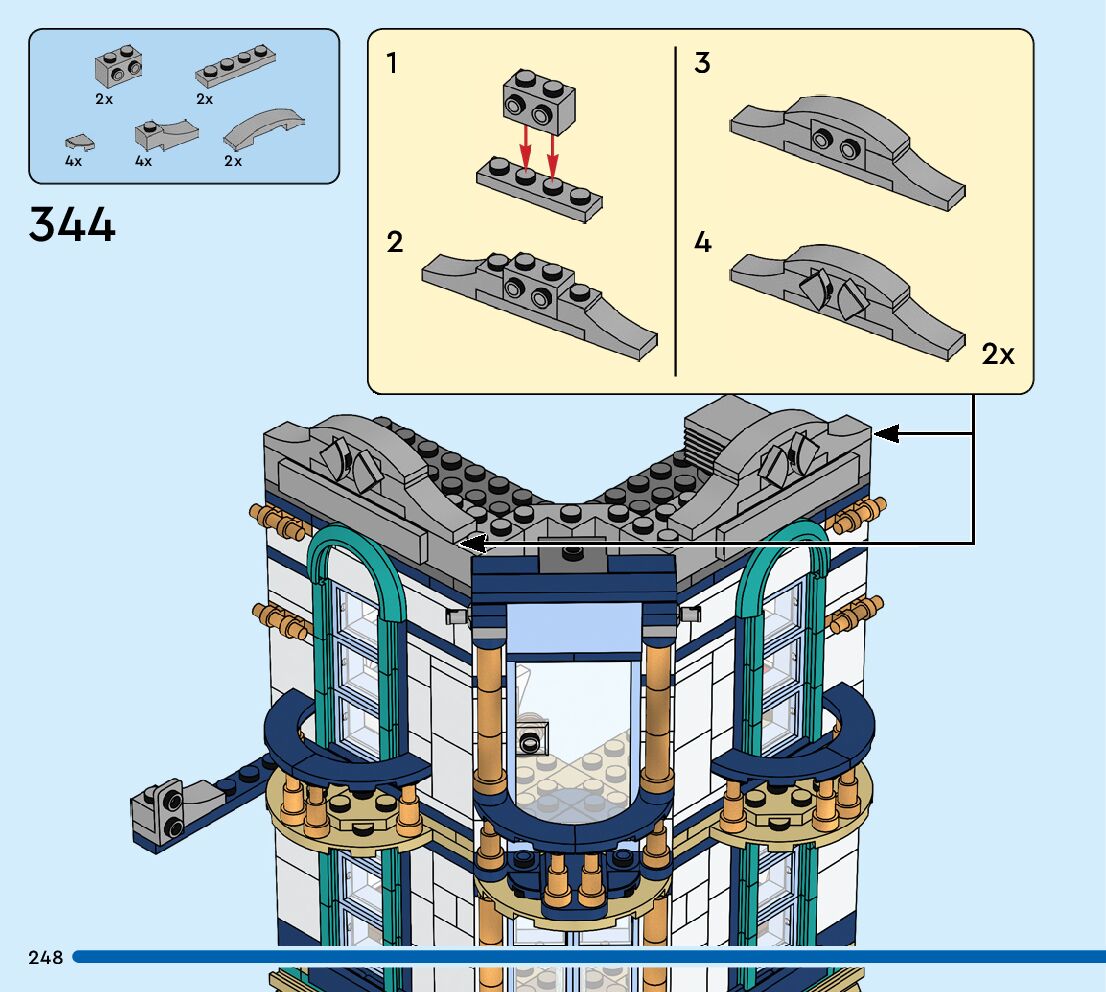 2x
2x
4x
4x
2x

344

1
2
3
4
2x

248