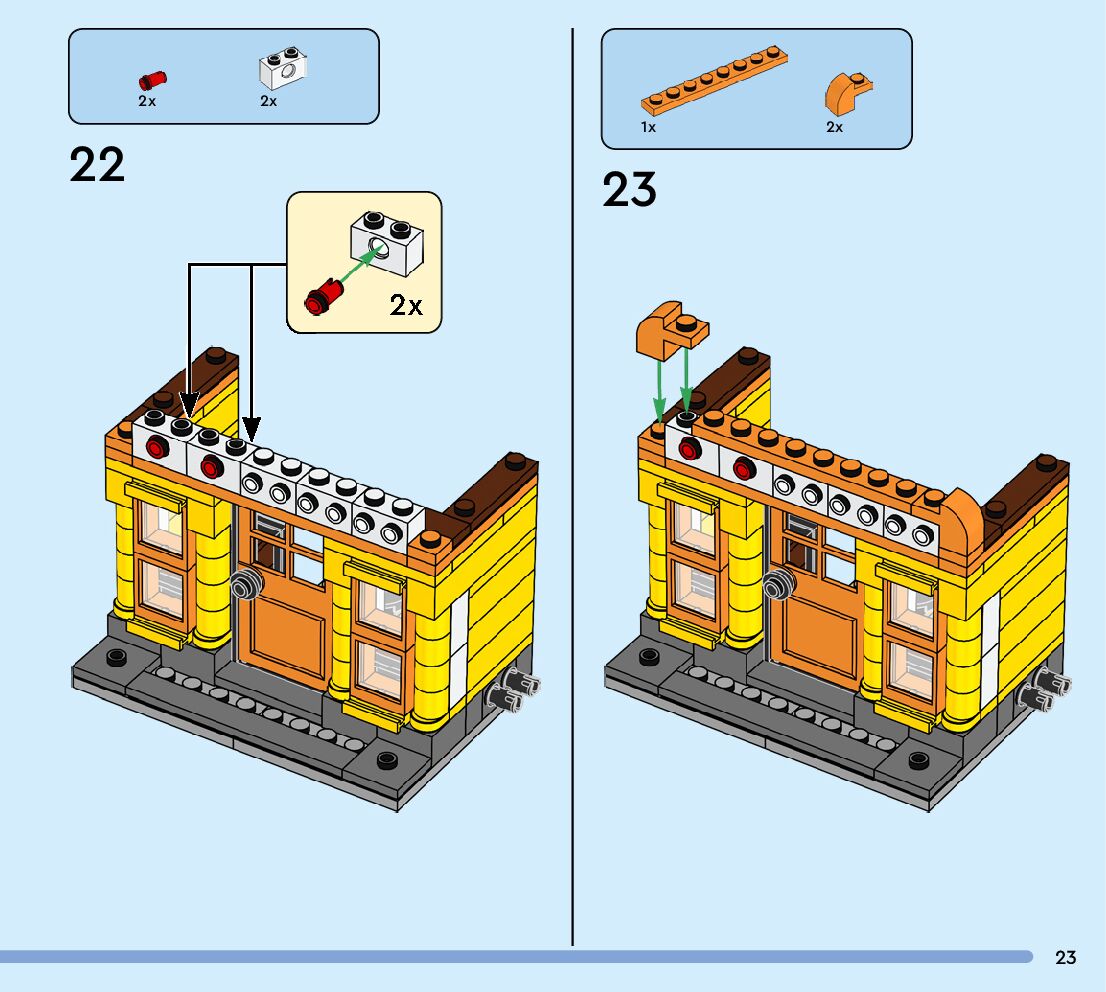 2x 2x

22

2x

1x 2x

23

23