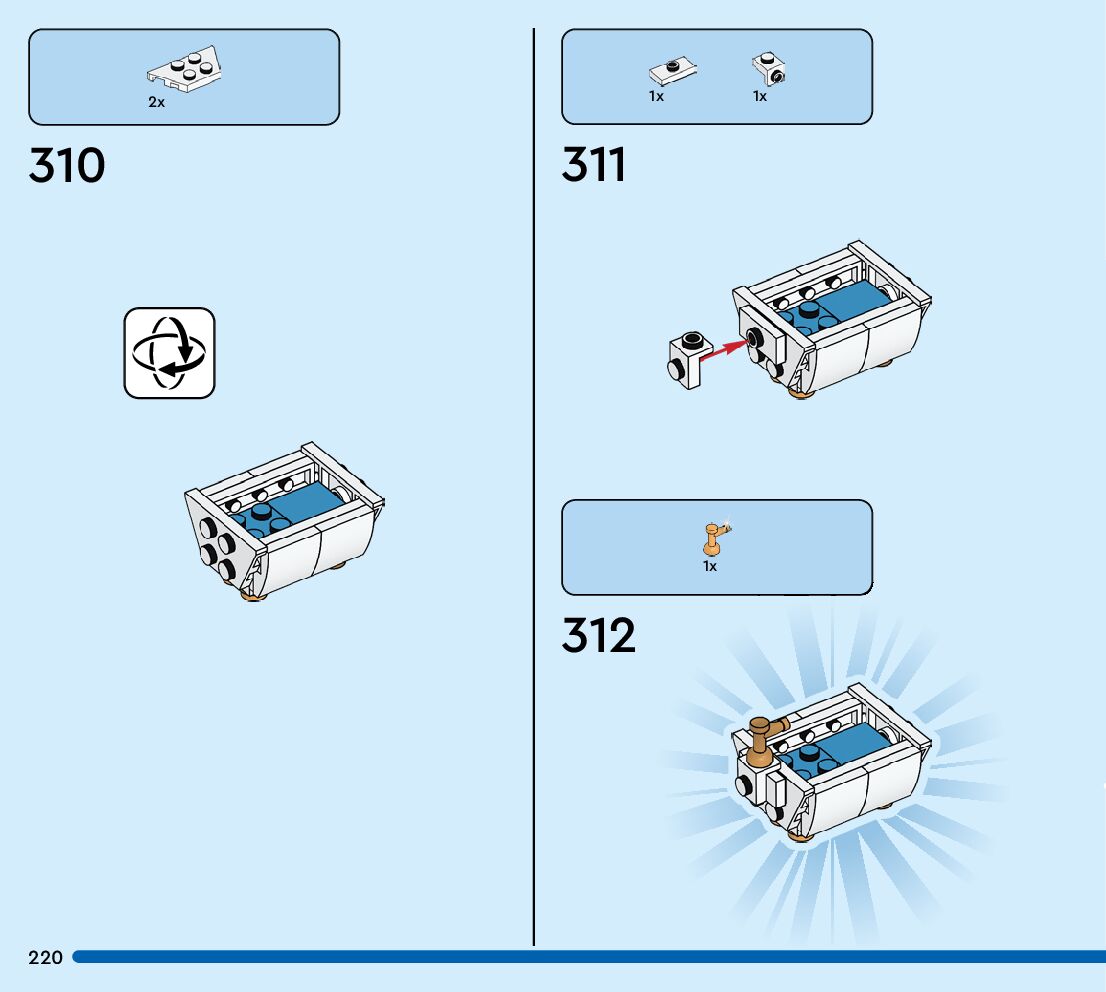 2x

310

1x 1x

311

1x

312

220