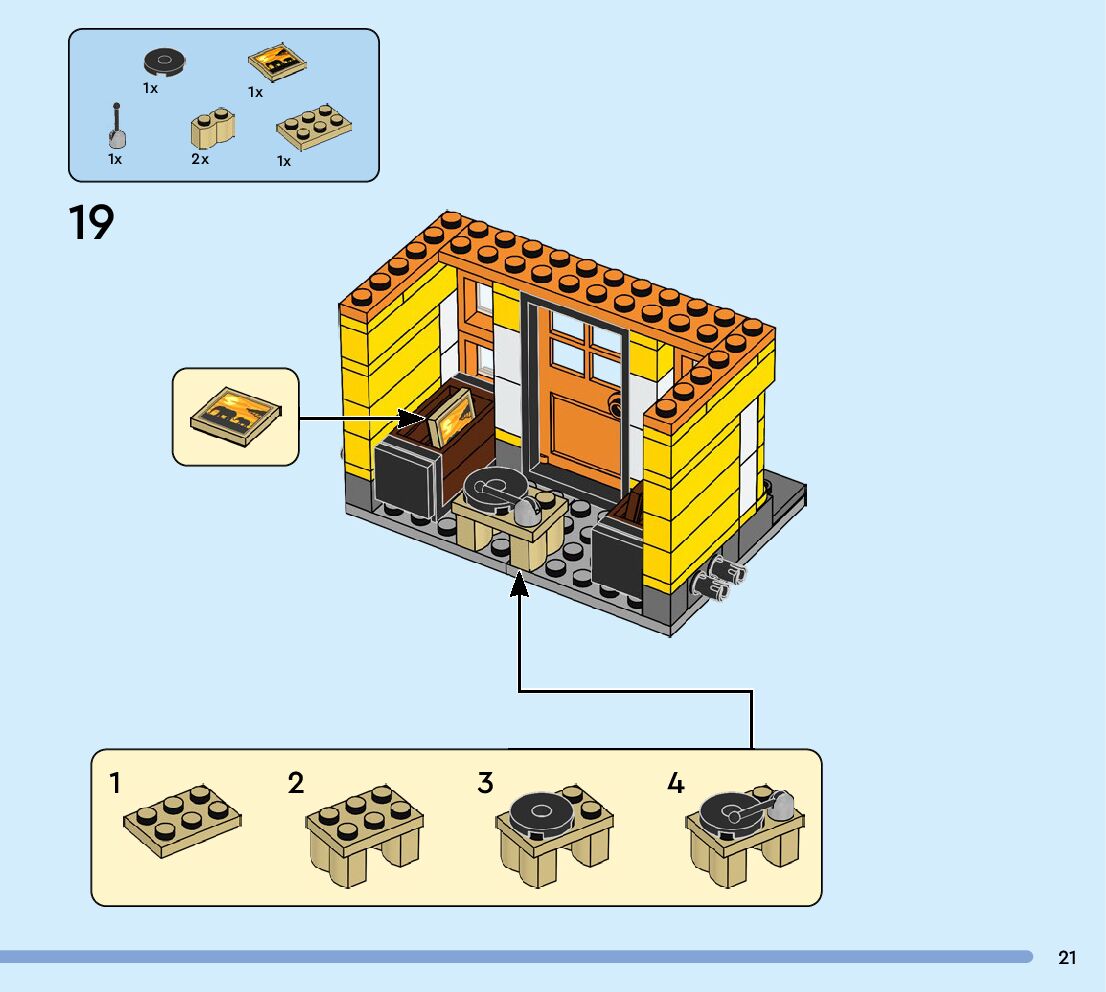 1x
1x
1x
2x
1x

19

1
2
3
4

21