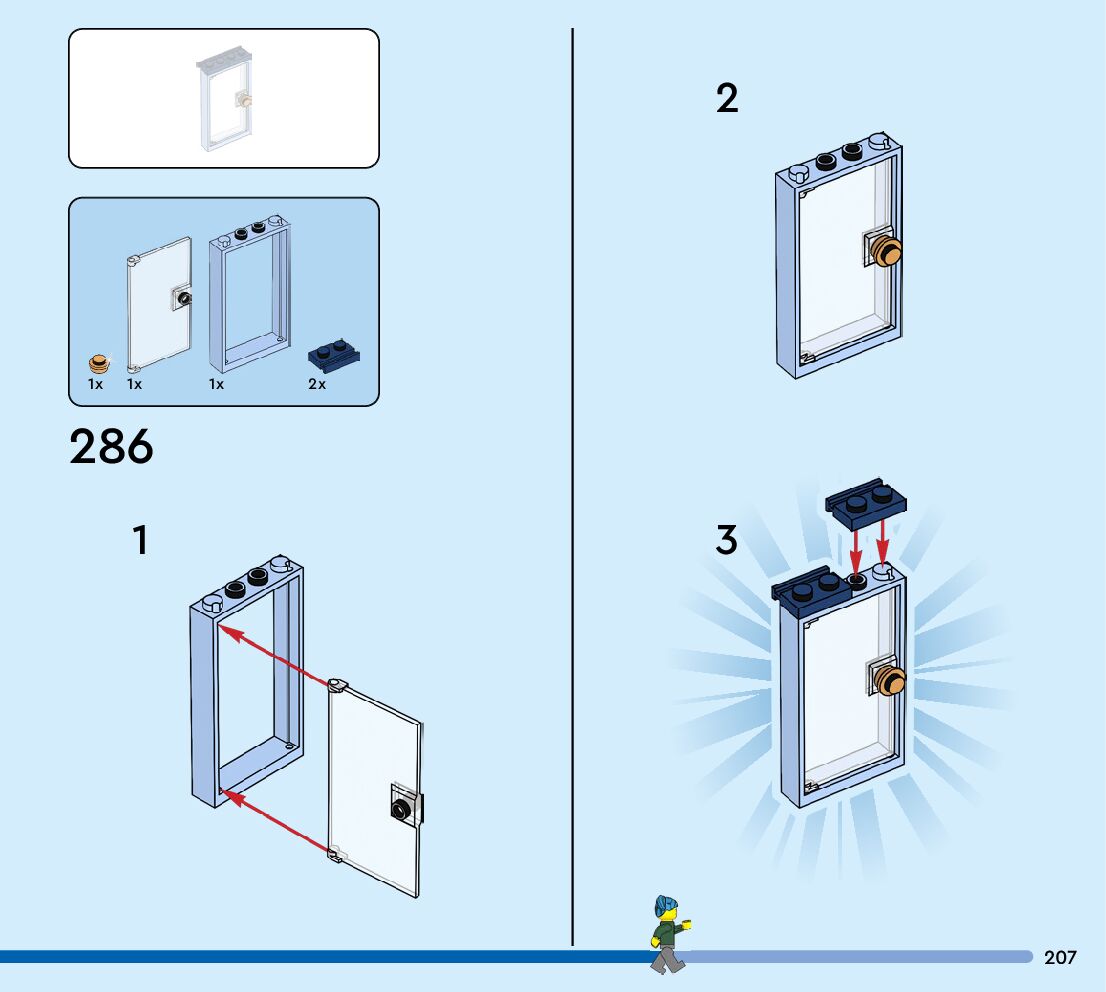 1x 1x 1x 2x

286

1

2

3

207