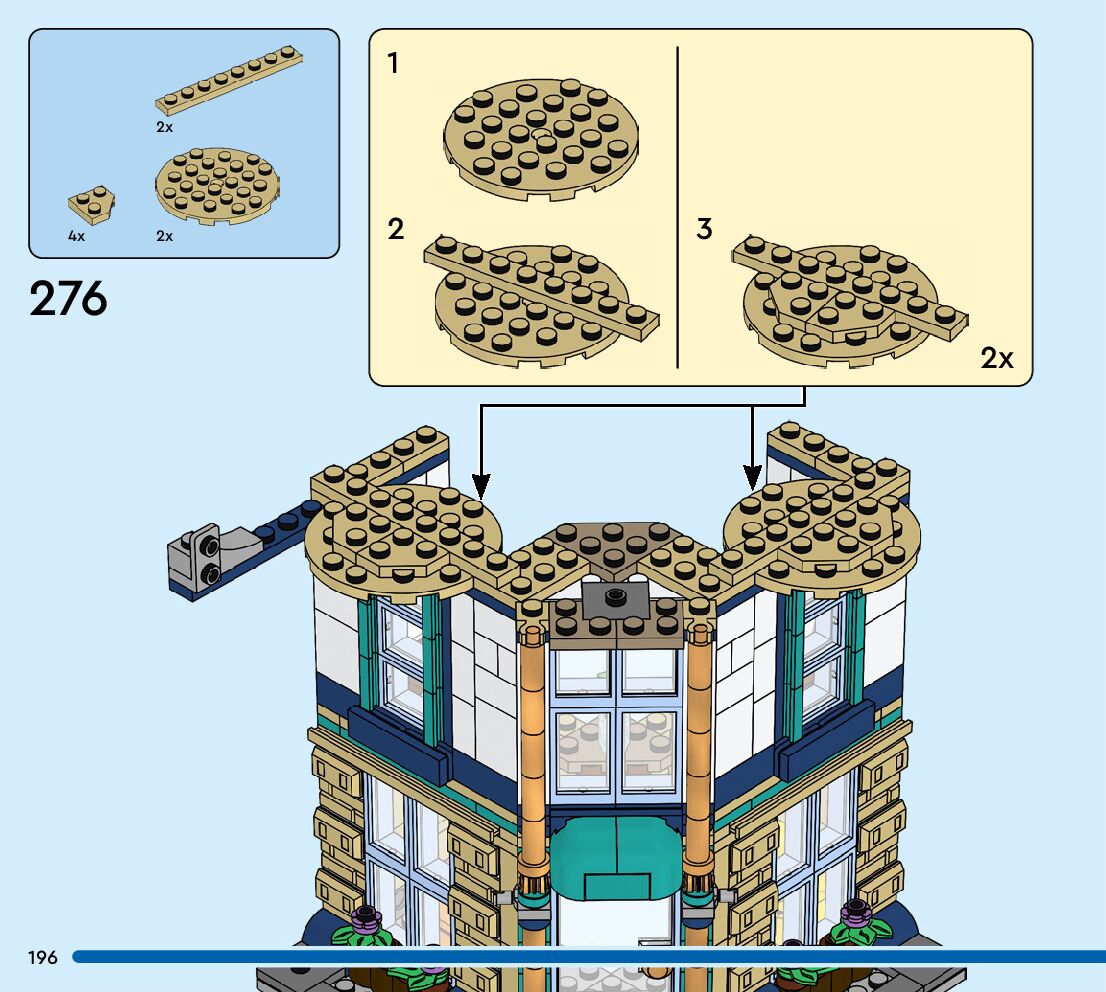 2x

4x

2x

276

1

2

3

2x

196