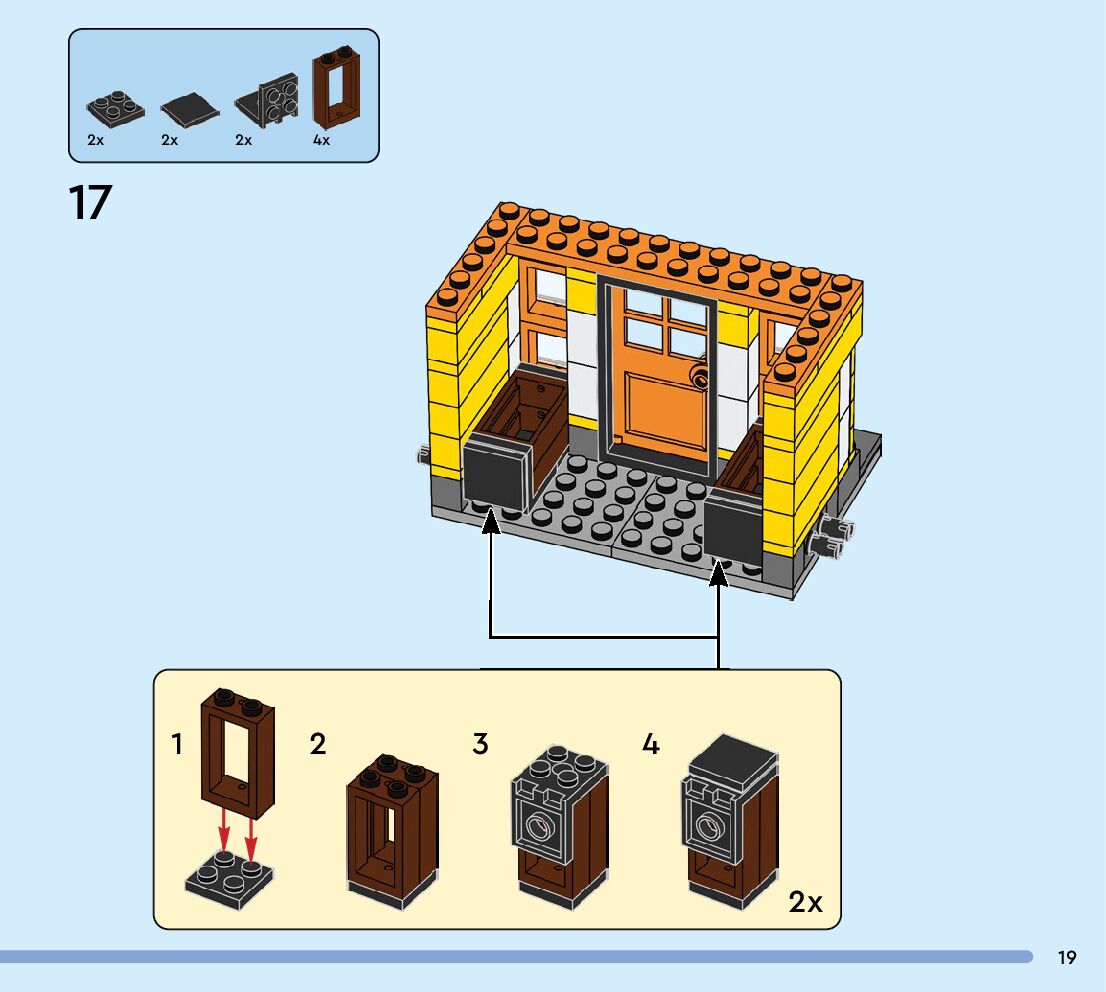 2x 2x 2x 4x

17

1 2 3 4

2x

19