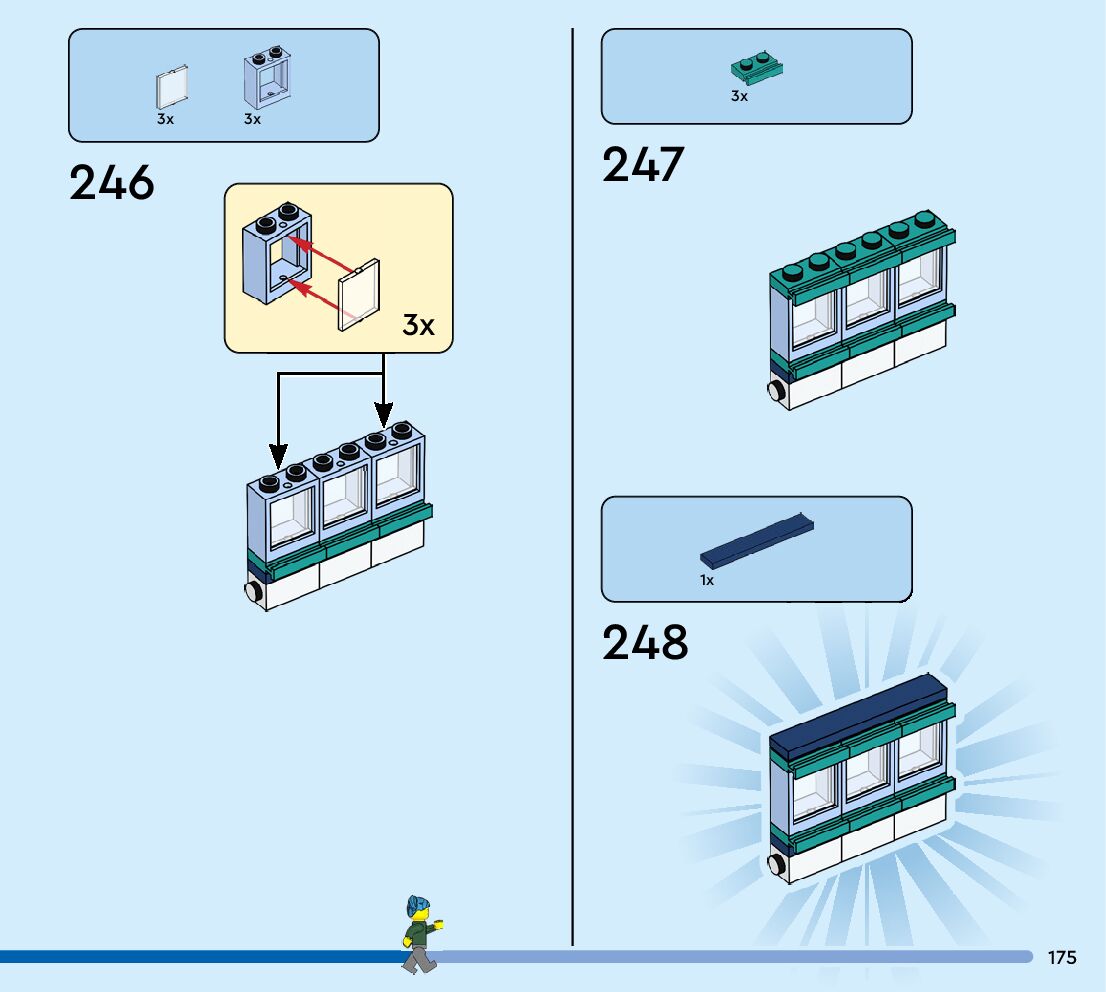 3x 3x

246

3x

3x

247

1x

248

175