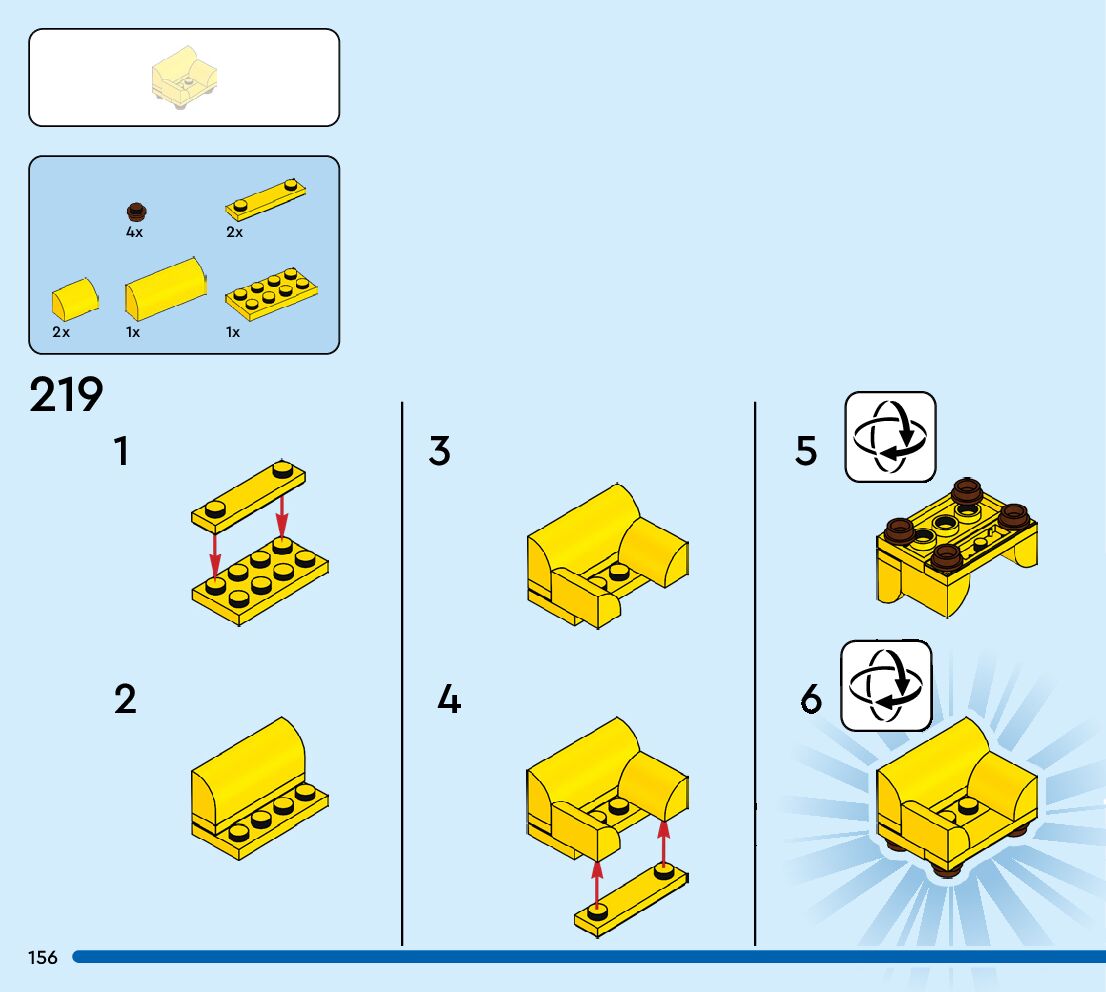 4x
2x
2x
1x
1x

219

1

2

3

4

5

6

156