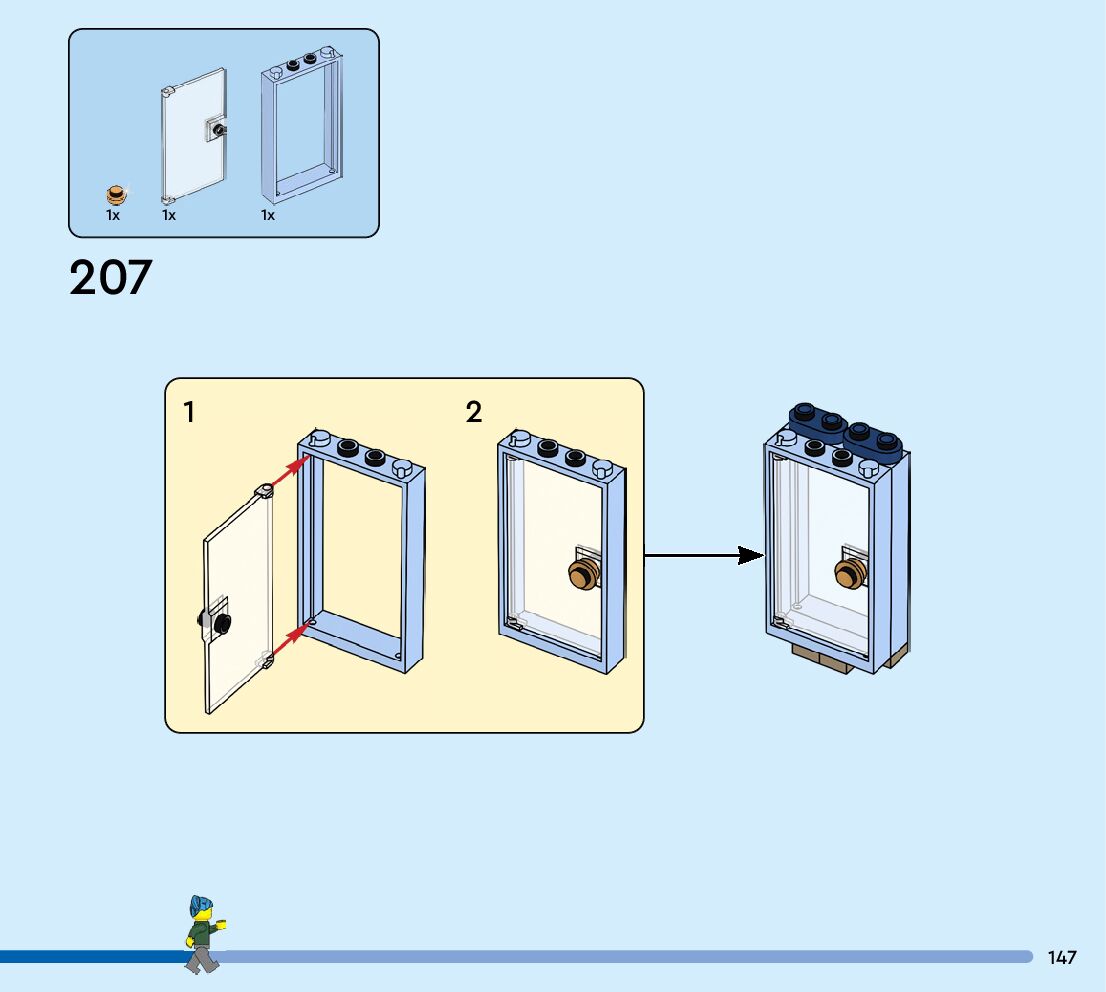 1x 1x 1x

207

1

2

147