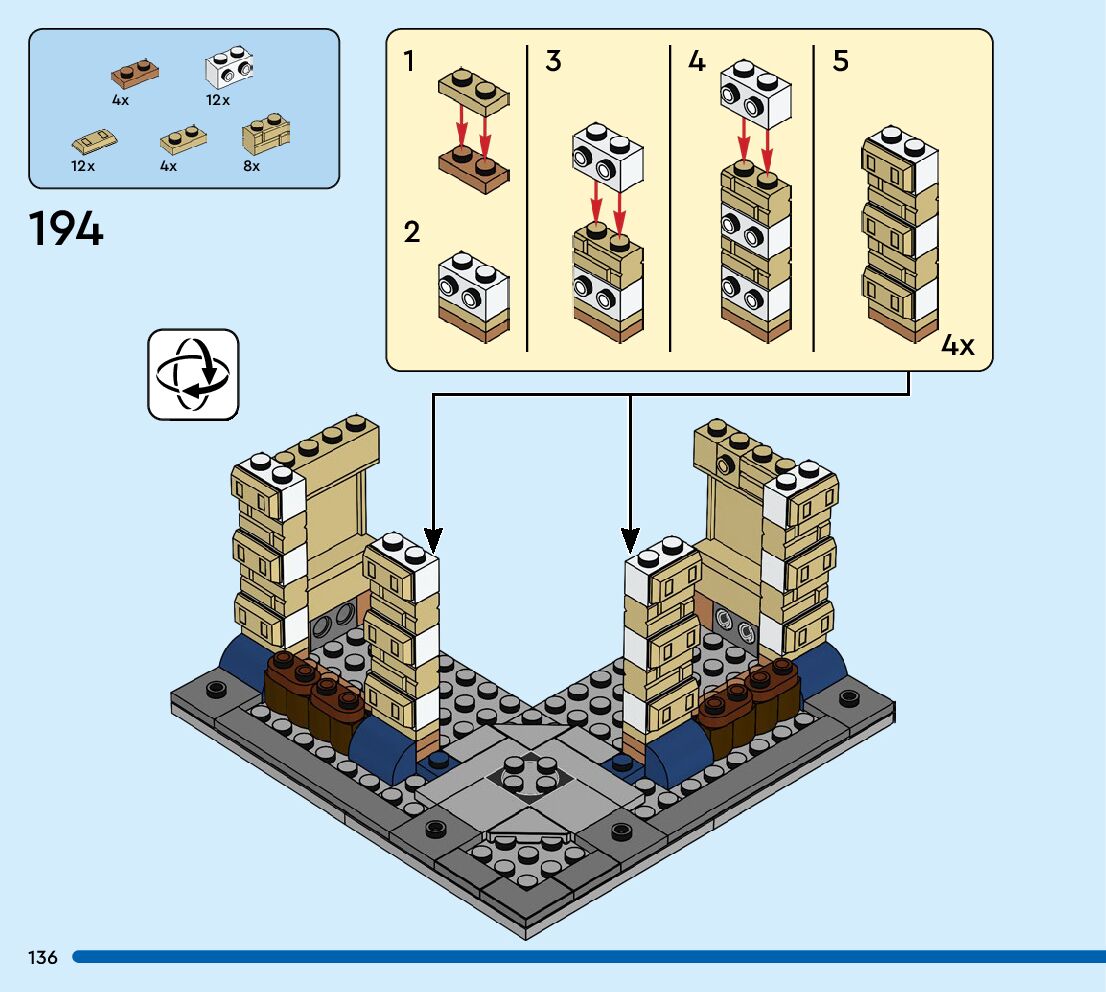 4x
12x
12x
4x
8x

194

1
2
3
4
5
4x

136