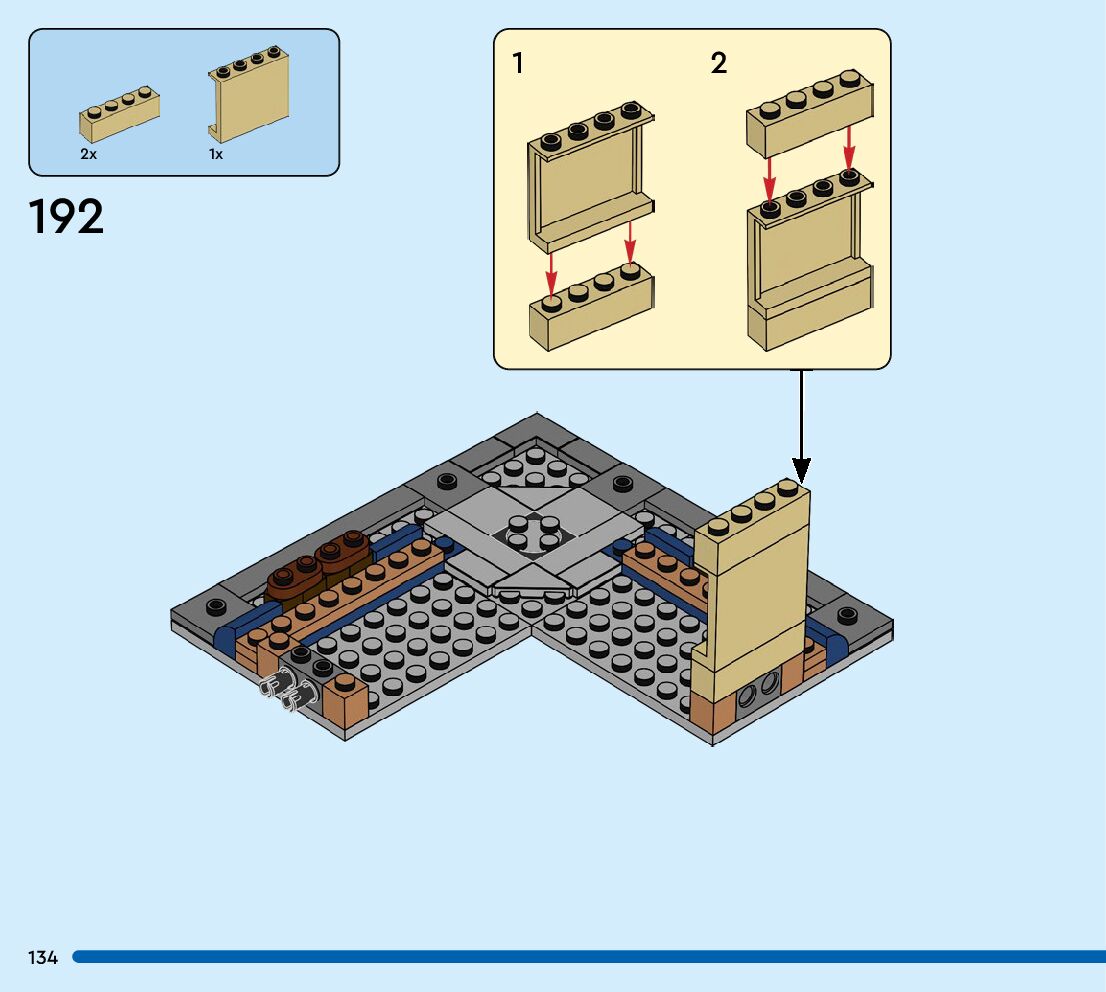 2x

1x

192

1

2

134