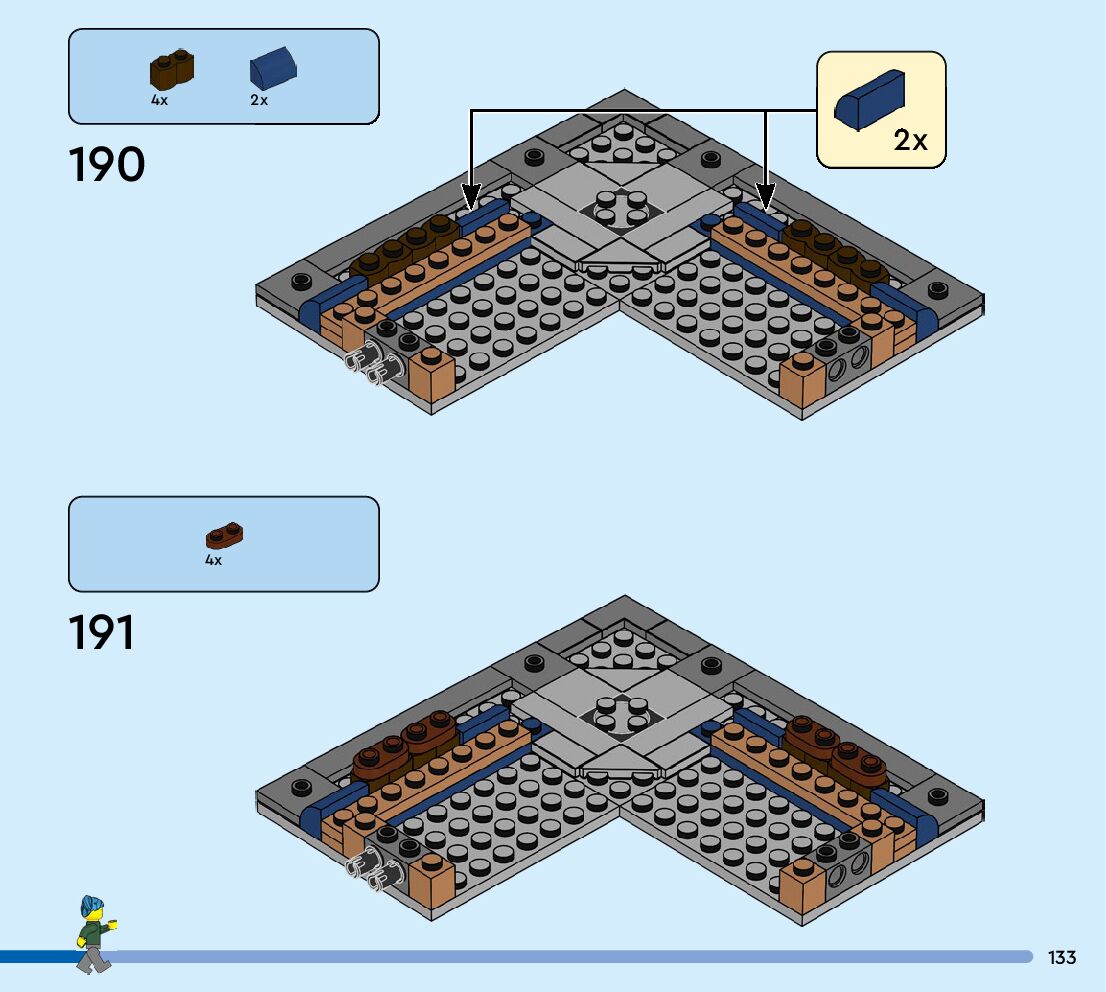 4x 2x

190

2x

4x

191

133