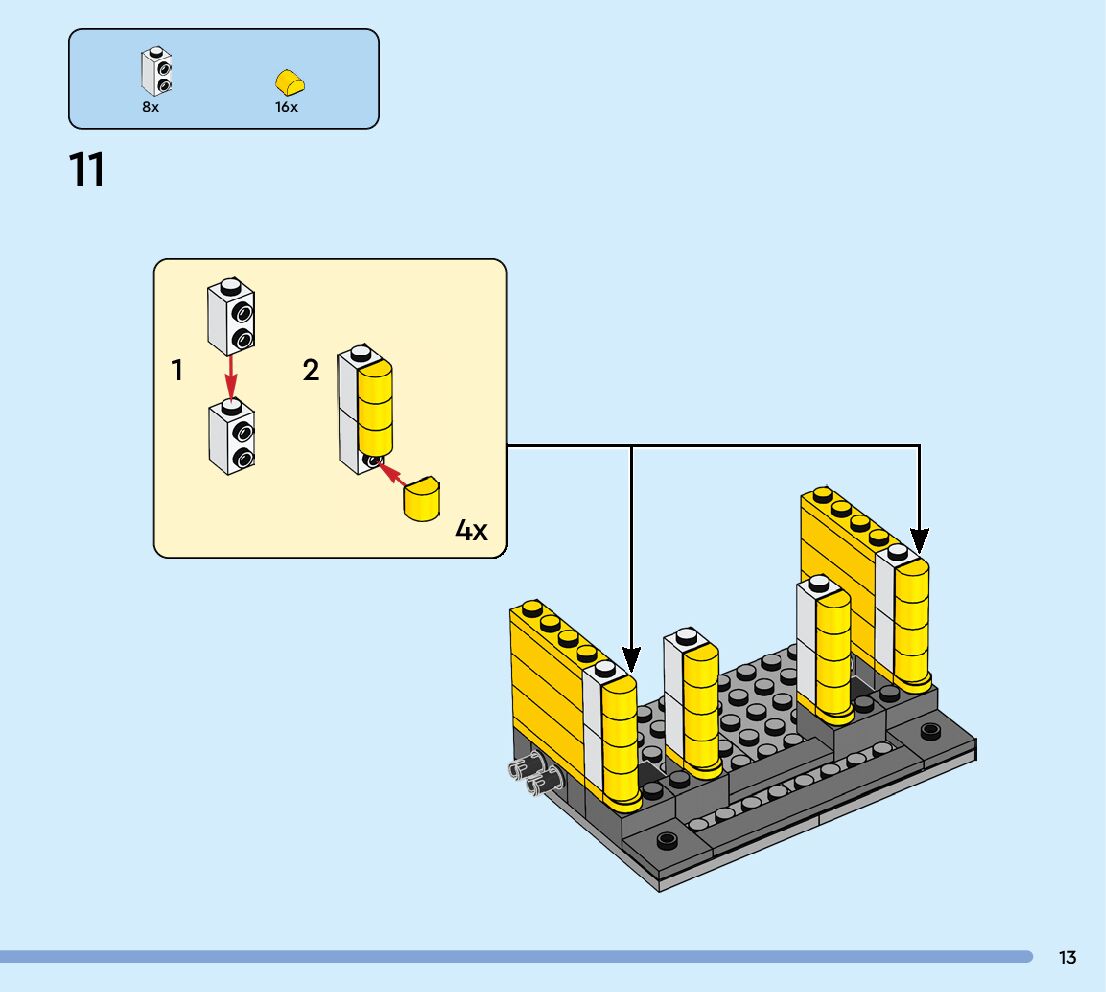 8x
16x

11

1
2
4x

13