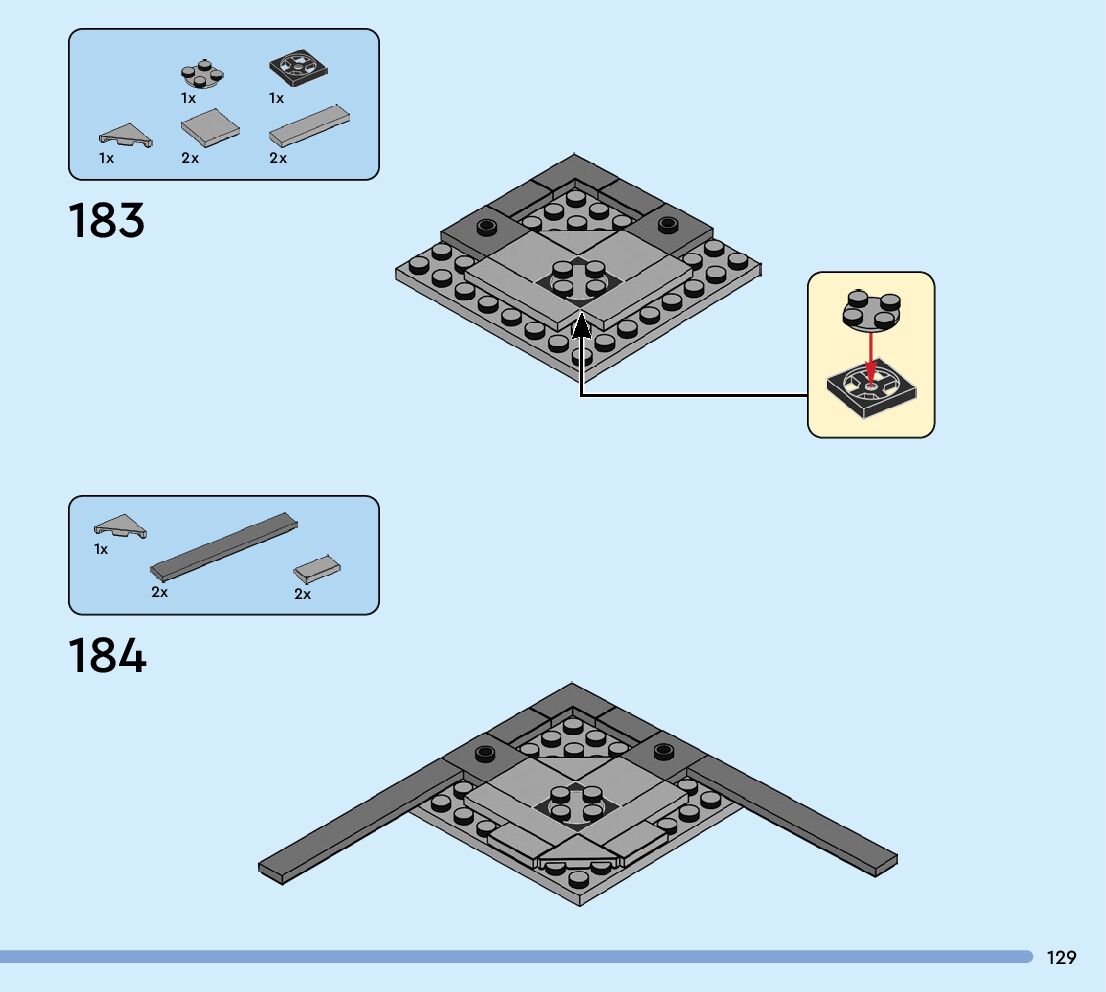 1x 1x
1x 2x 2x

183

1x
2x 2x

184

129