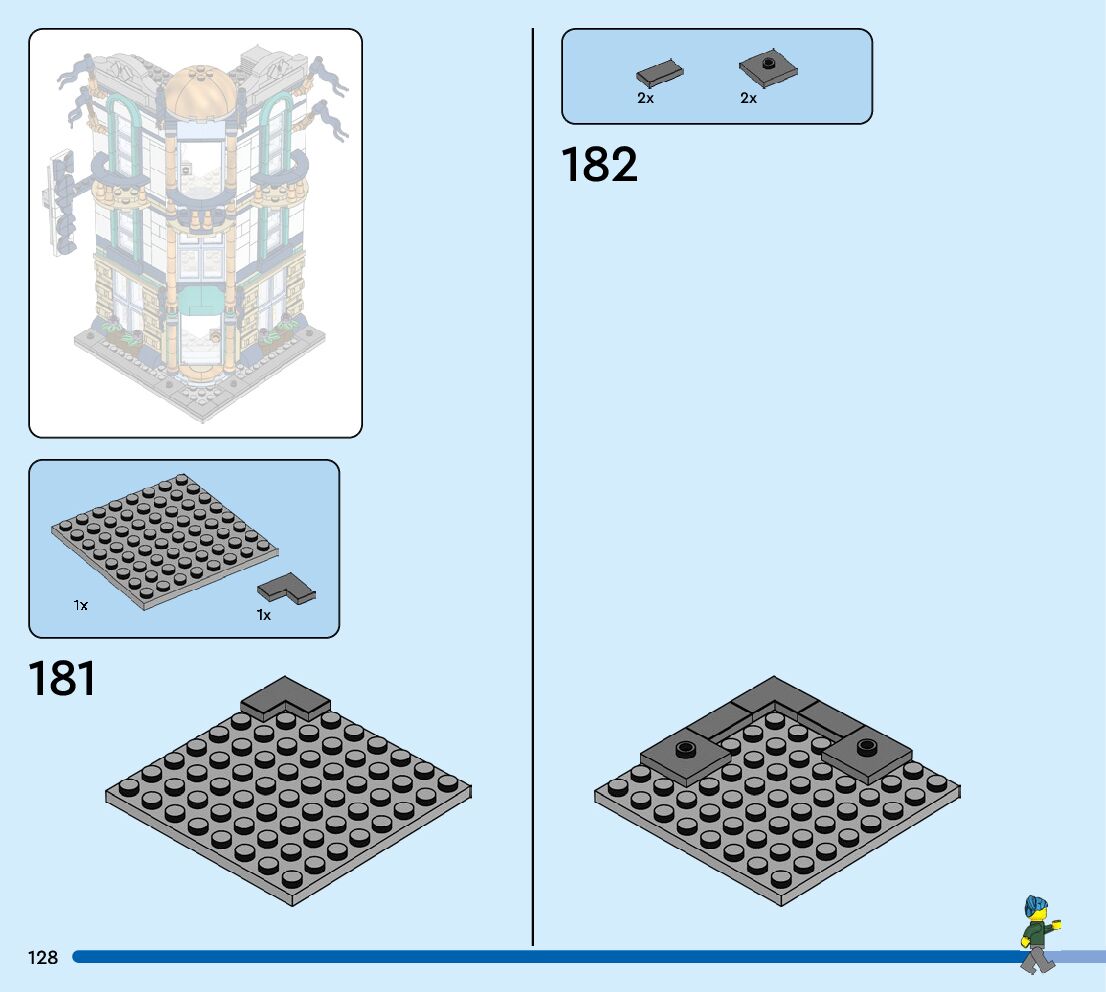 1x
1x

181

2x
2x

182

128