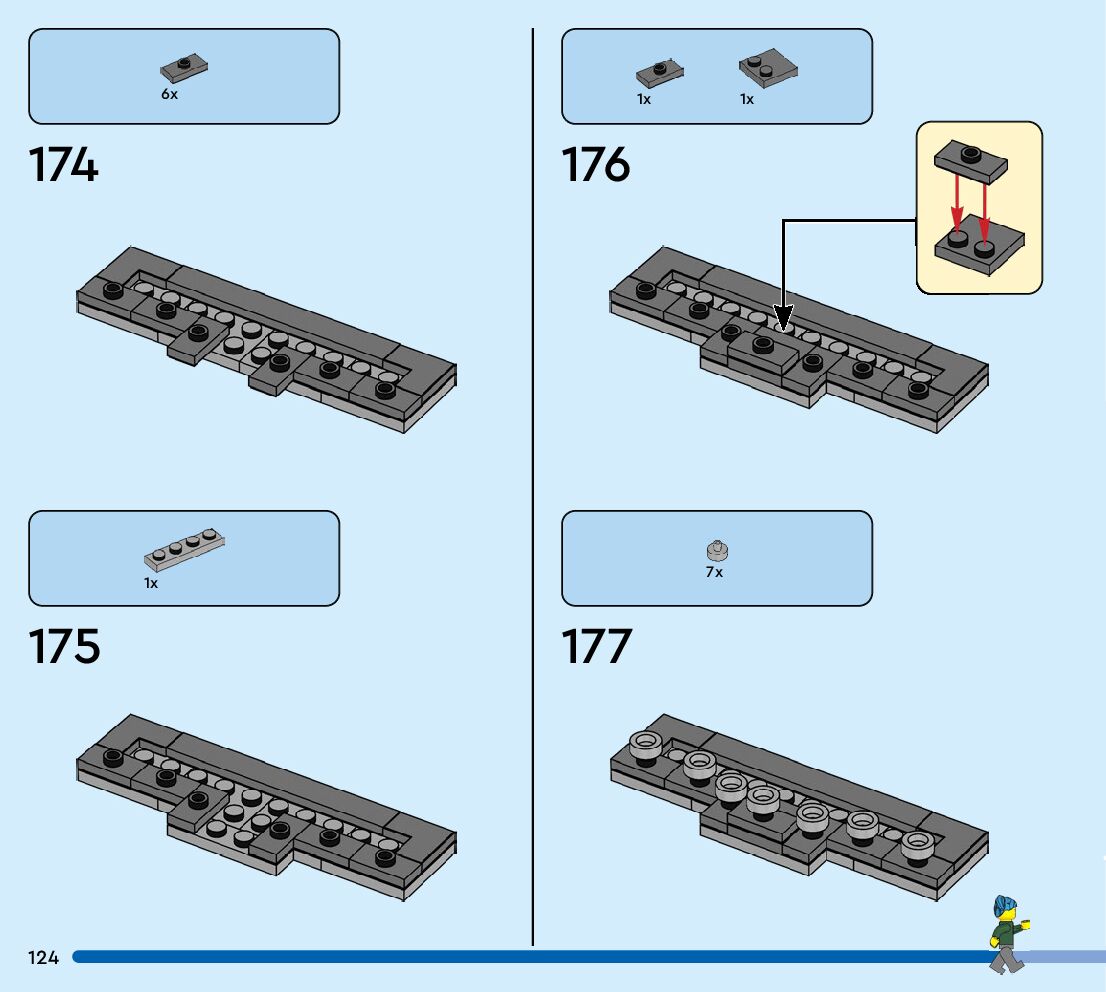 6x

174

1x

175

1x 1x

176

7x

177

124