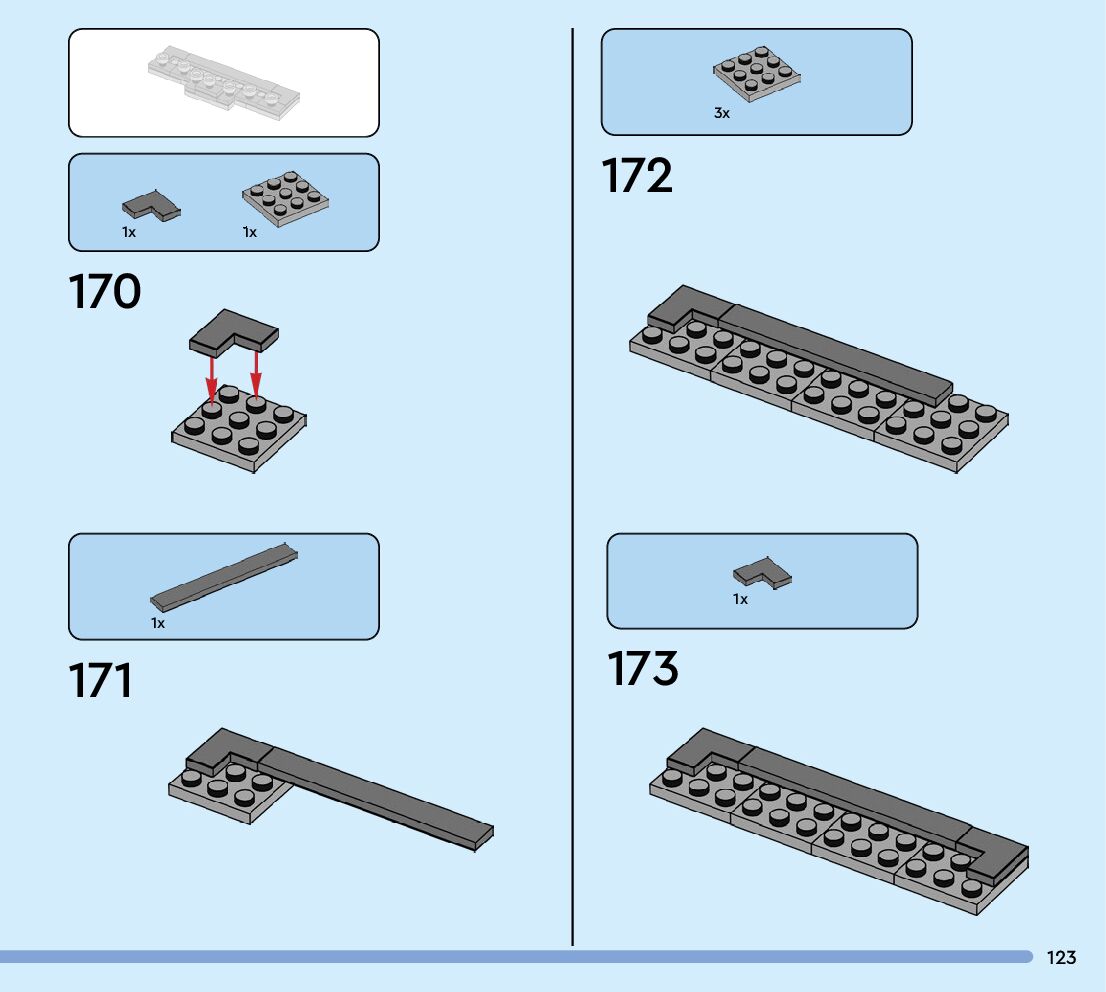 1x
1x

170

1x

171

3x

172

1x

173

123