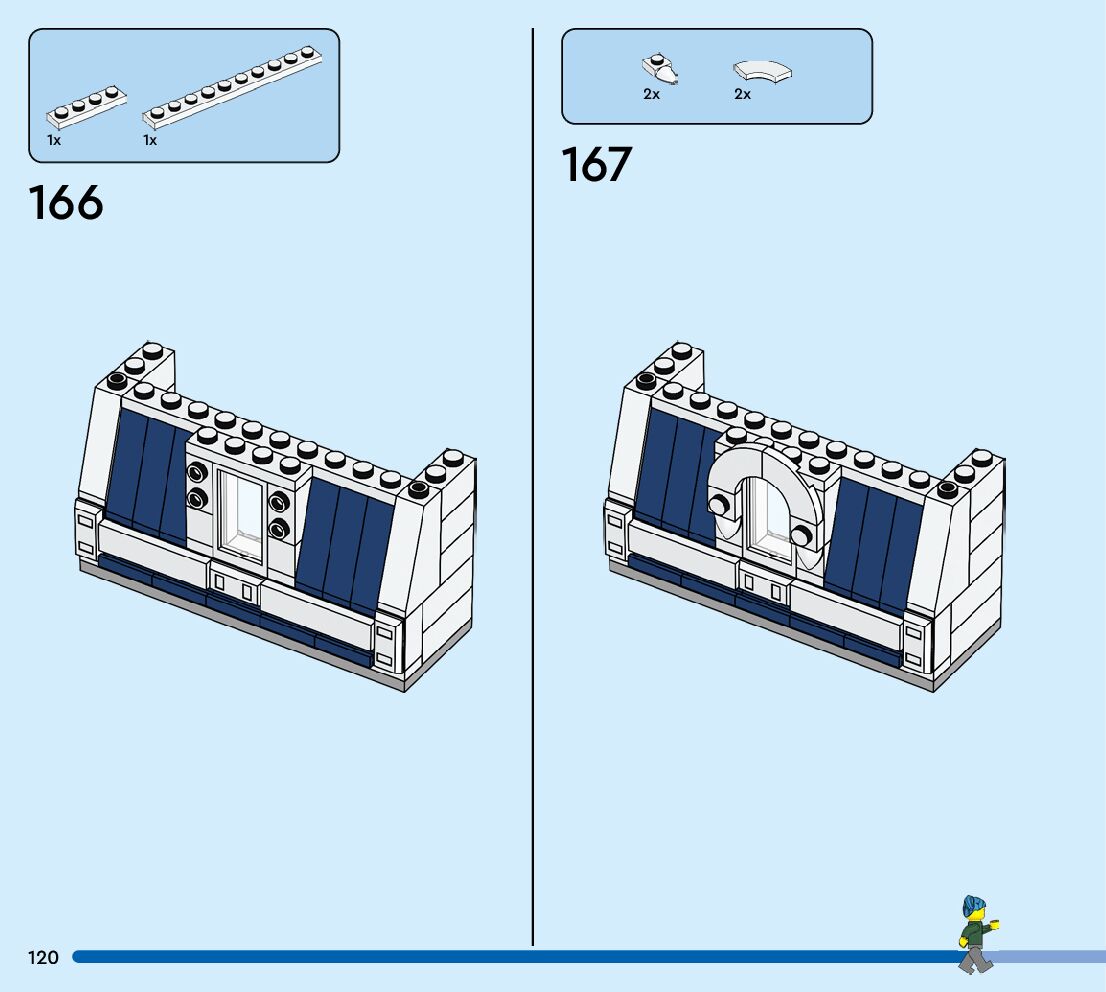 1x 1x

166

2x 2x

167

120