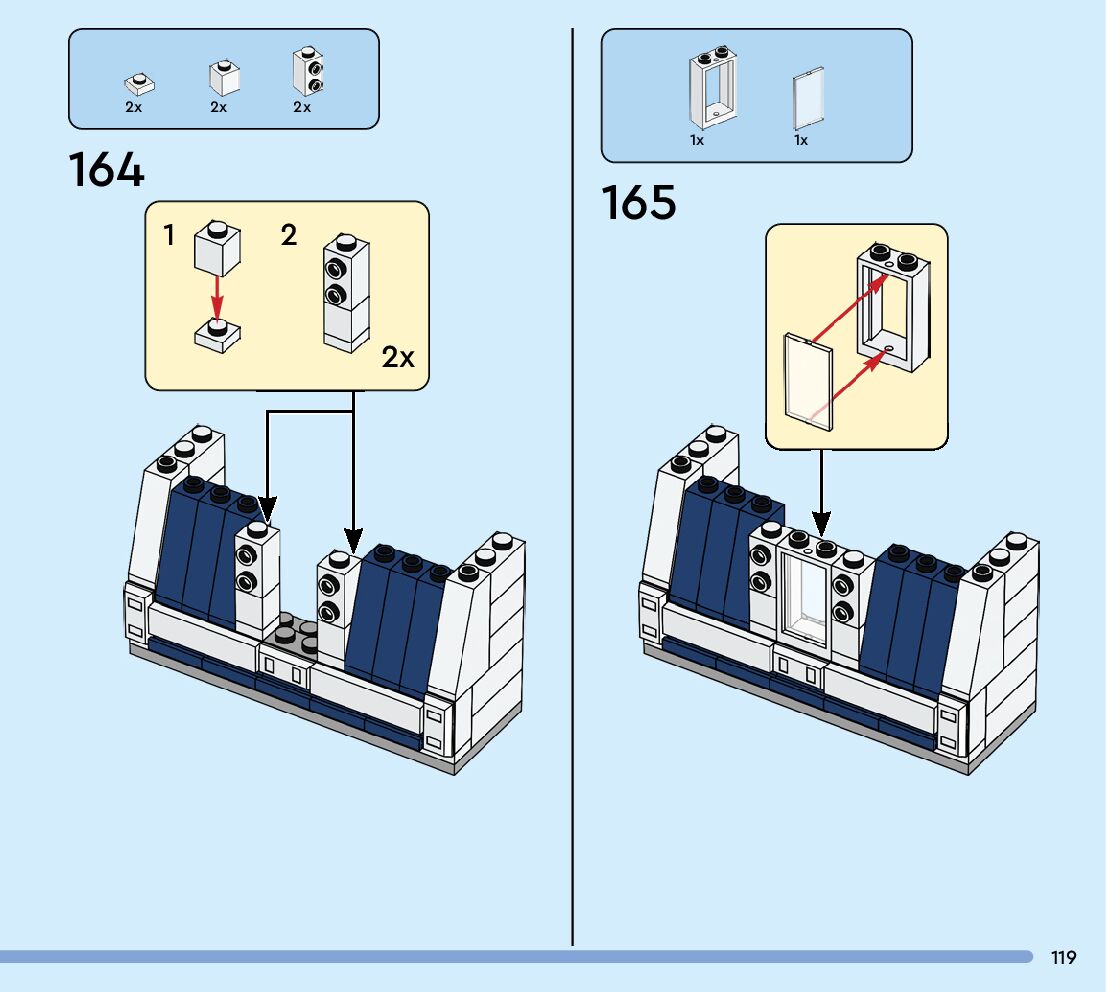 2x 2x 2x

164

1 2

2x

1x 1x

165

119