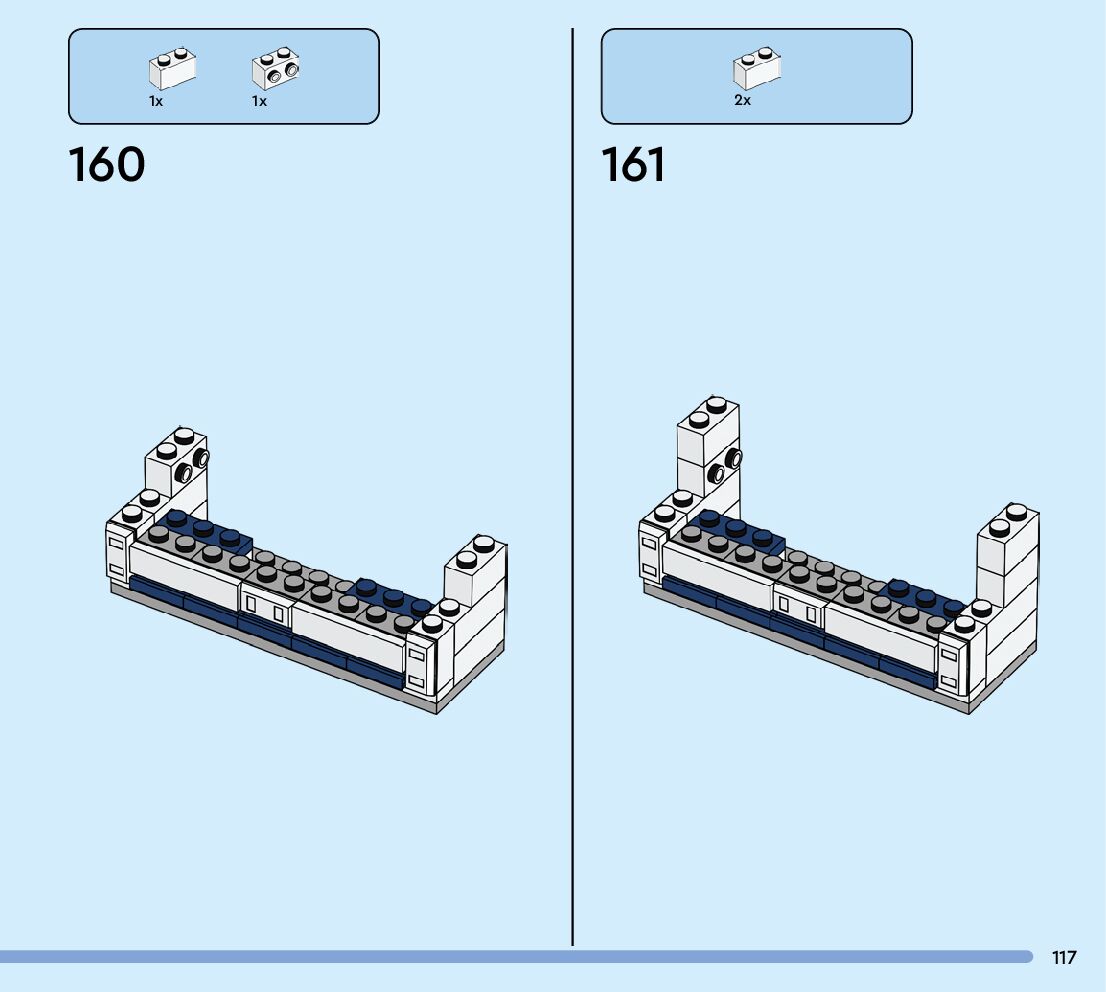 1x
1x

160

2x

161

117