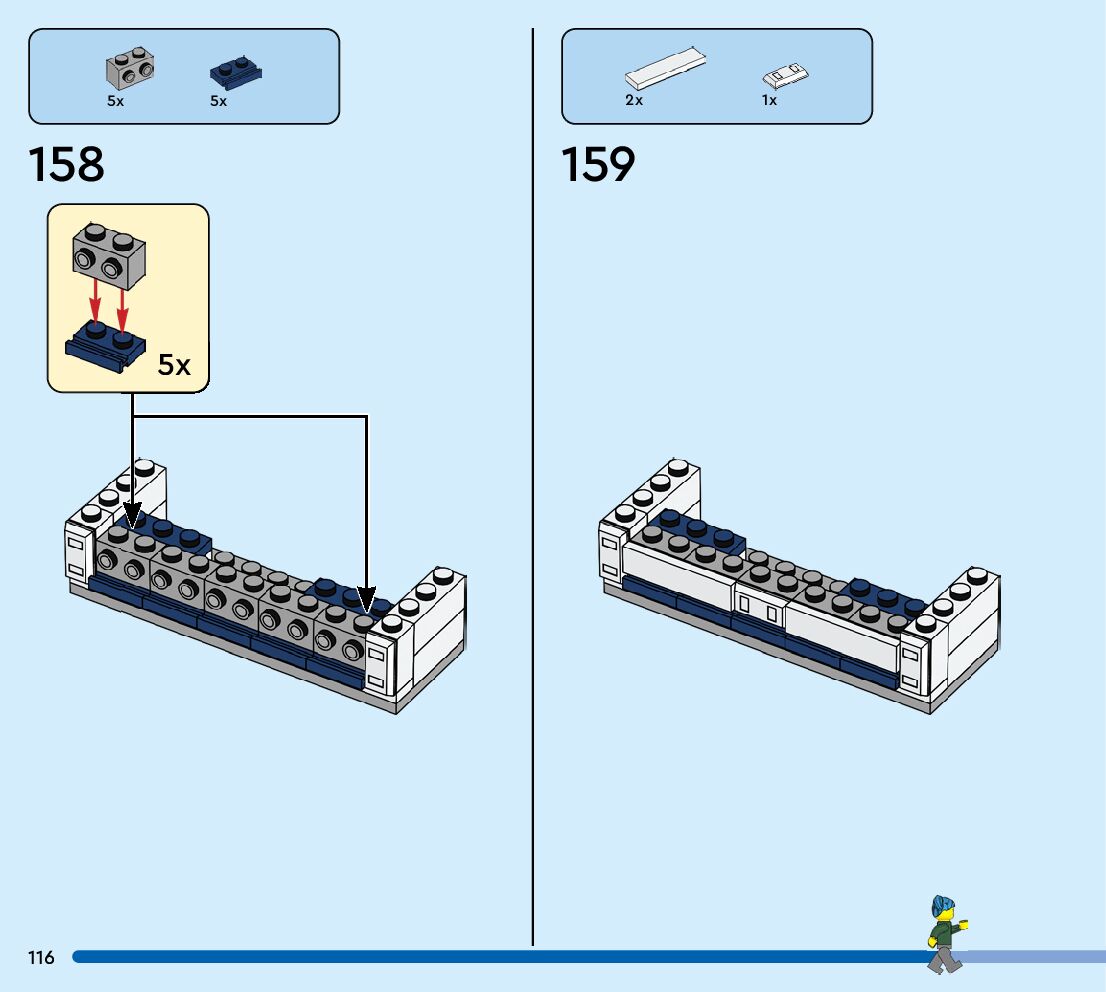 5x 5x

158

5x

2x 1x

159

116