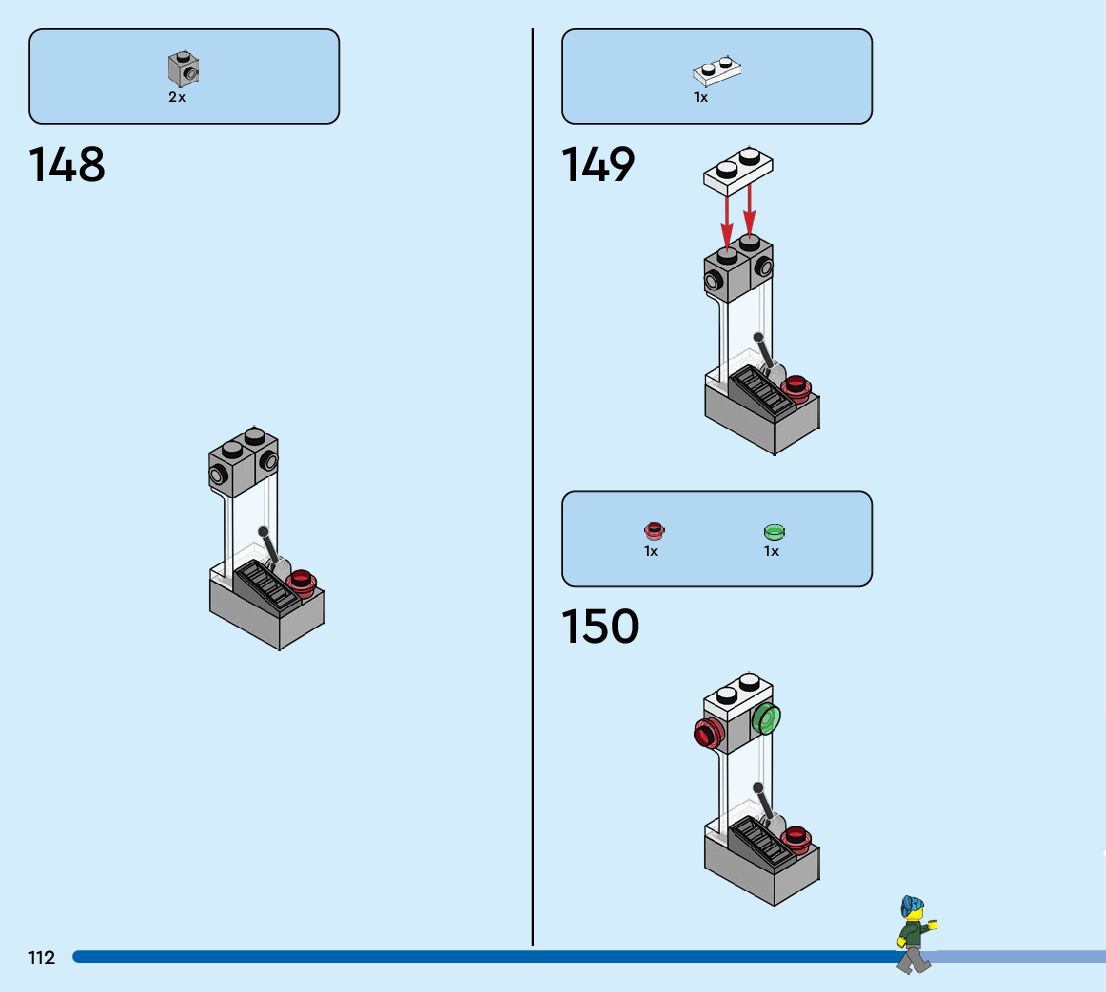 2x

148

1x

149

1x

1x

150

112