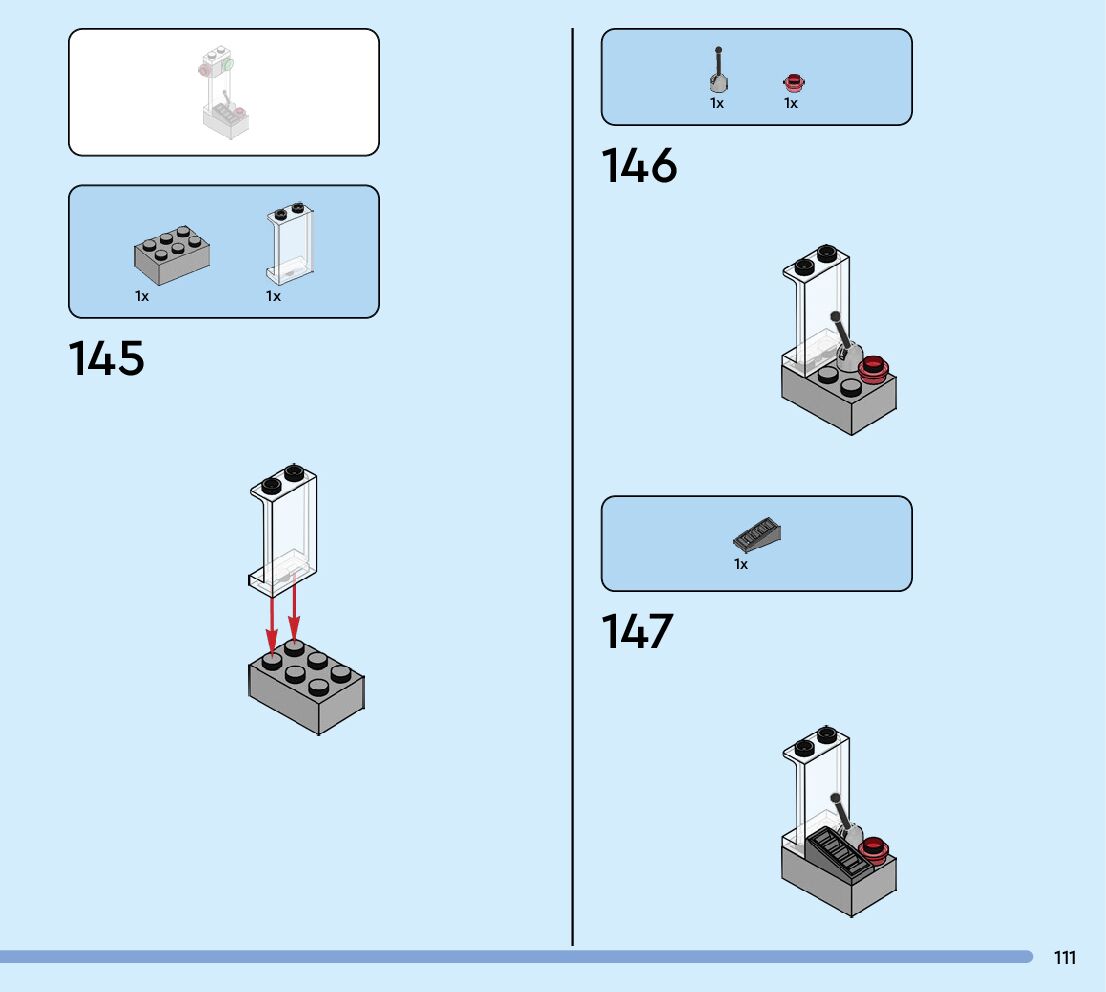 1x 1x

145

1x 1x

146

1x

147

111