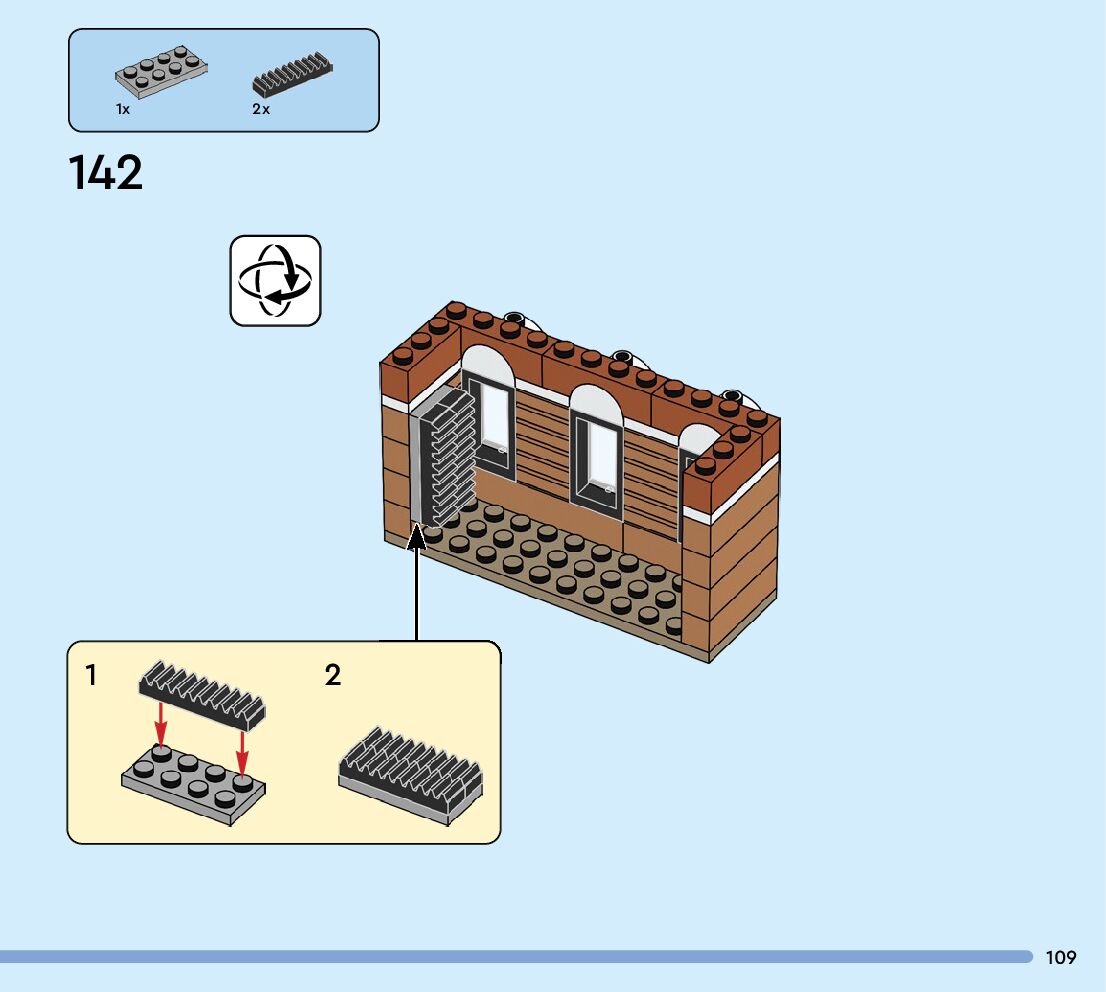 1x
2x

142

1
2

109