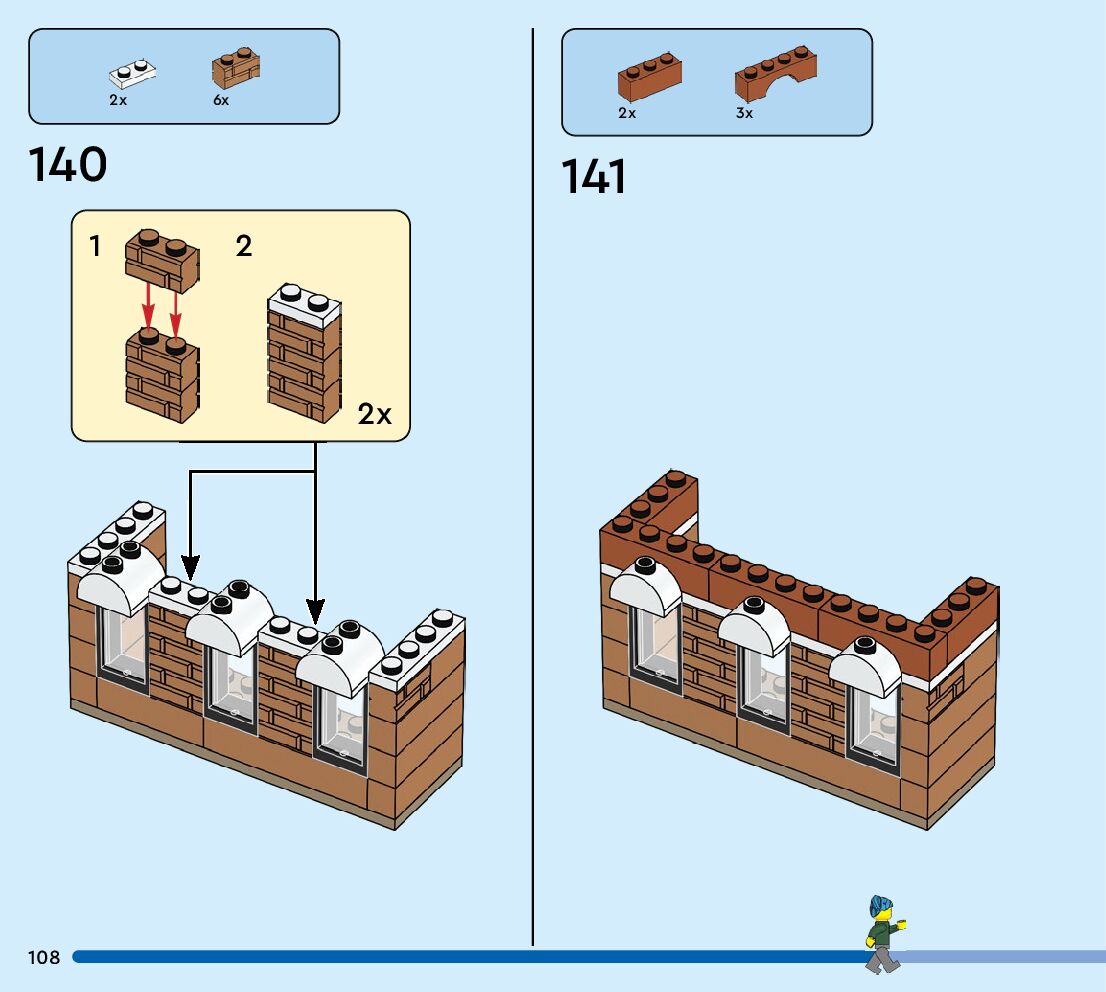 2x 6x

140

1 2

2x

2x 3x

141

108