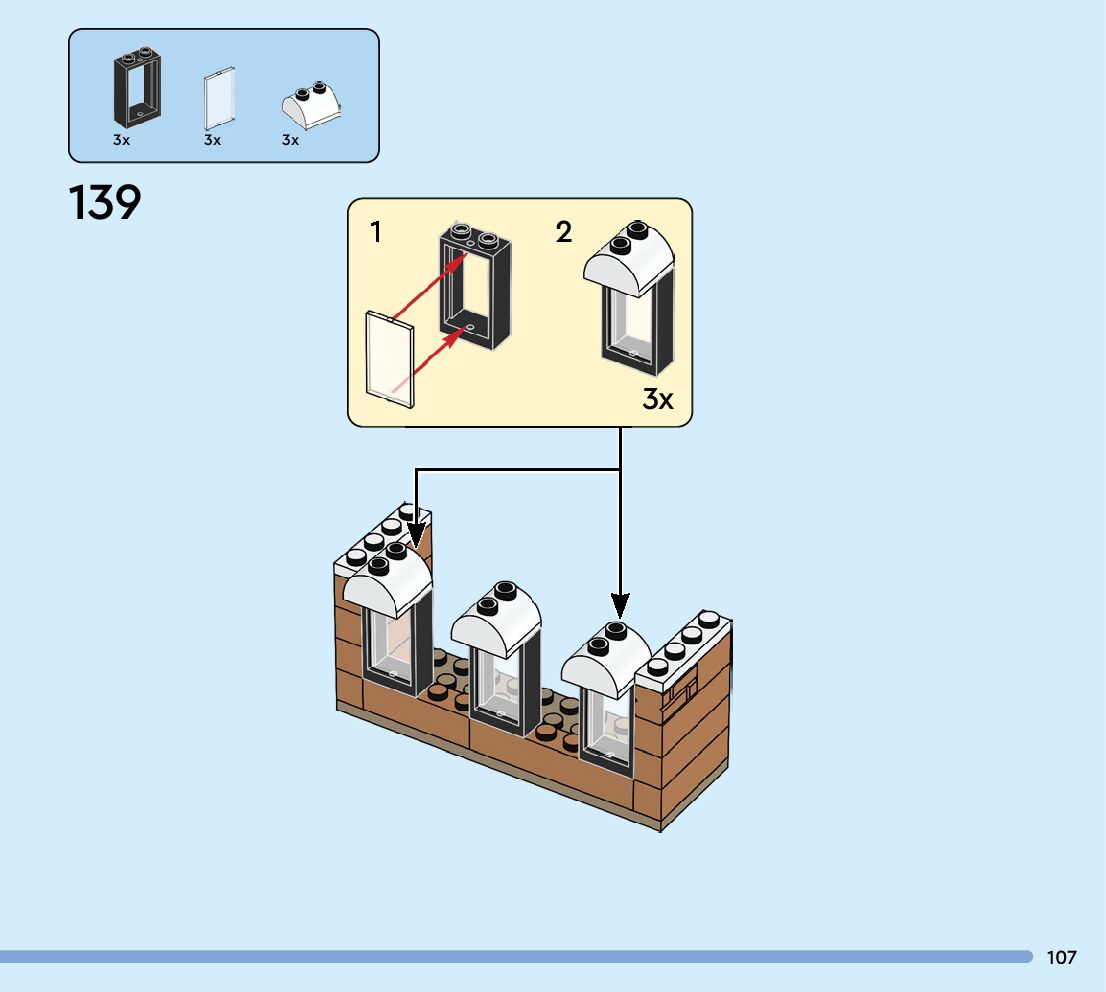 3x
3x
3x

139

1

2

3x

107