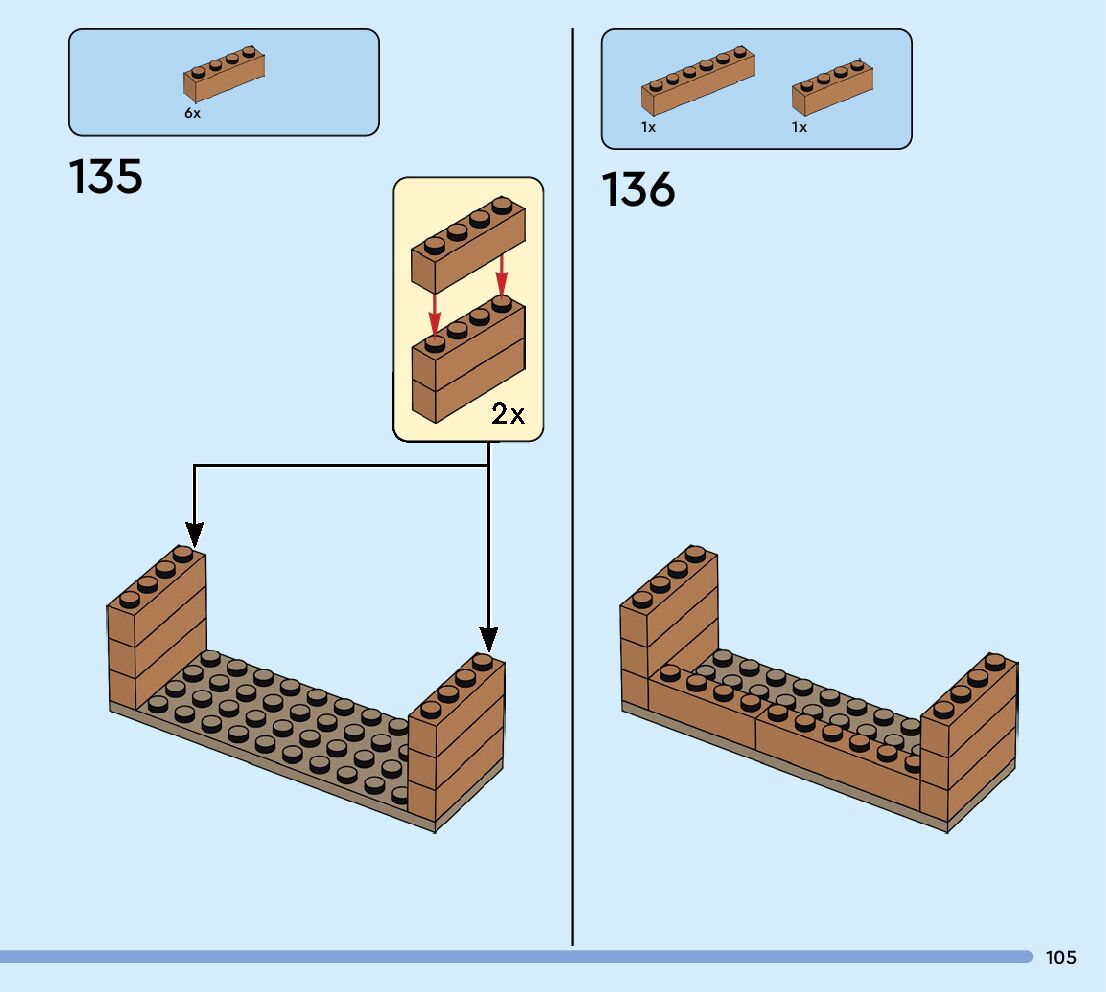 6x

135

2x

1x

1x

136

105