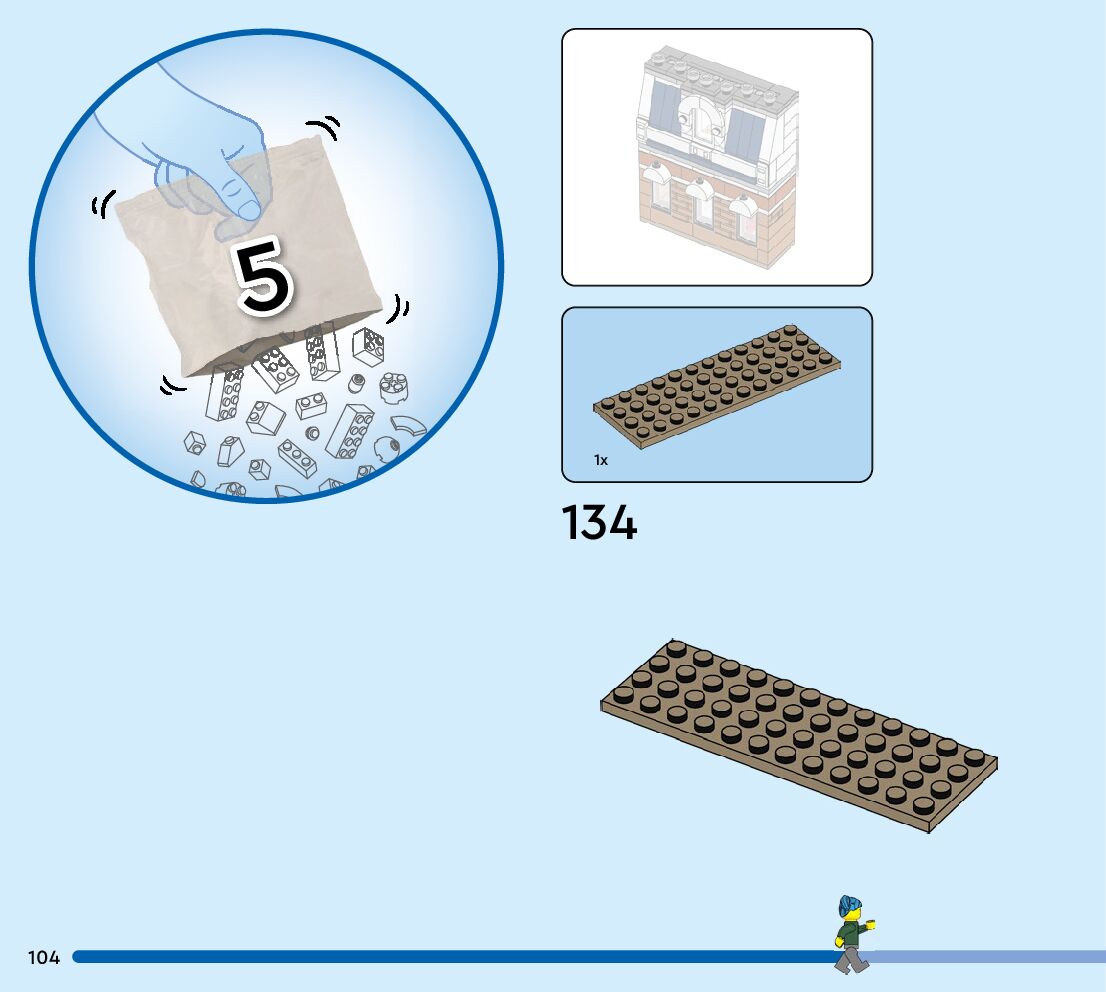 5

1x

134

104