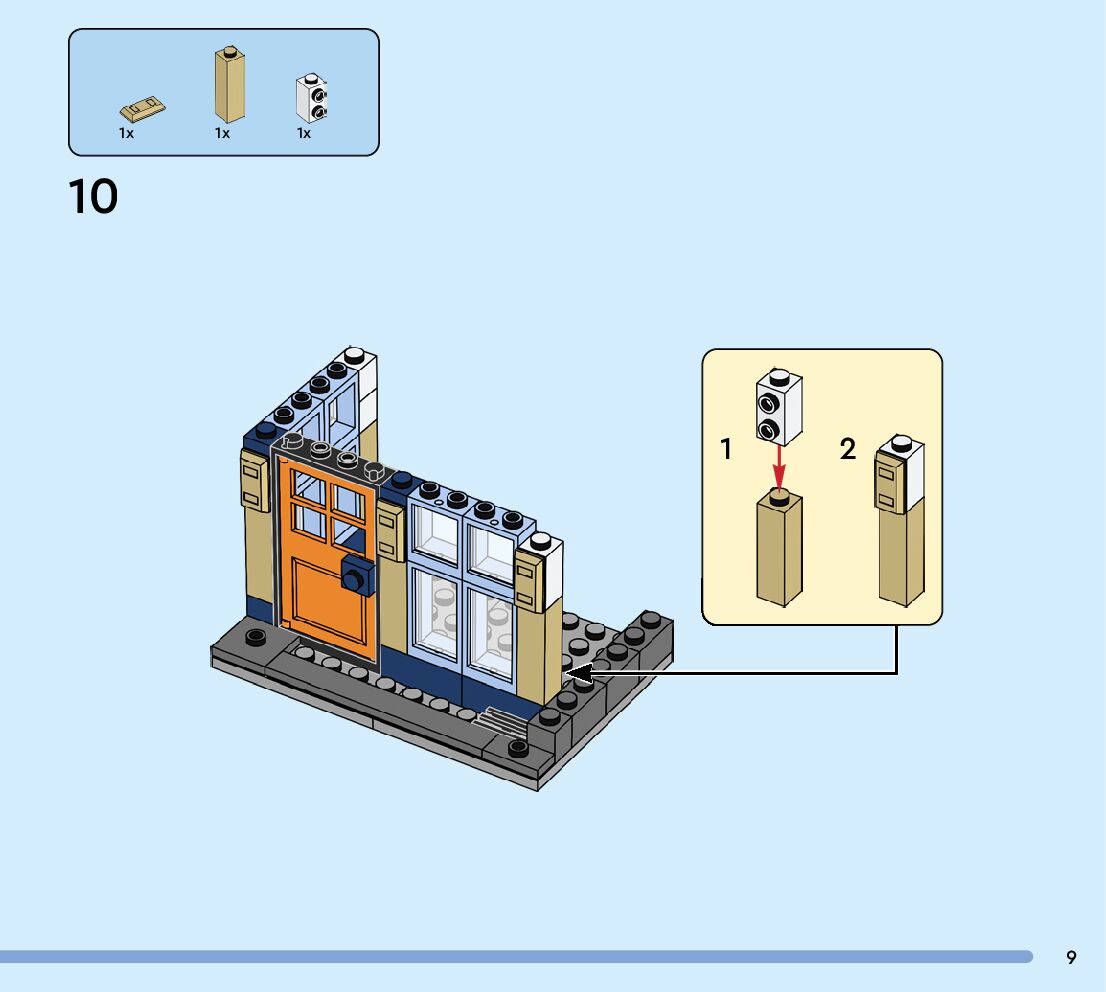 1x 1x 1x

10

1

2

9