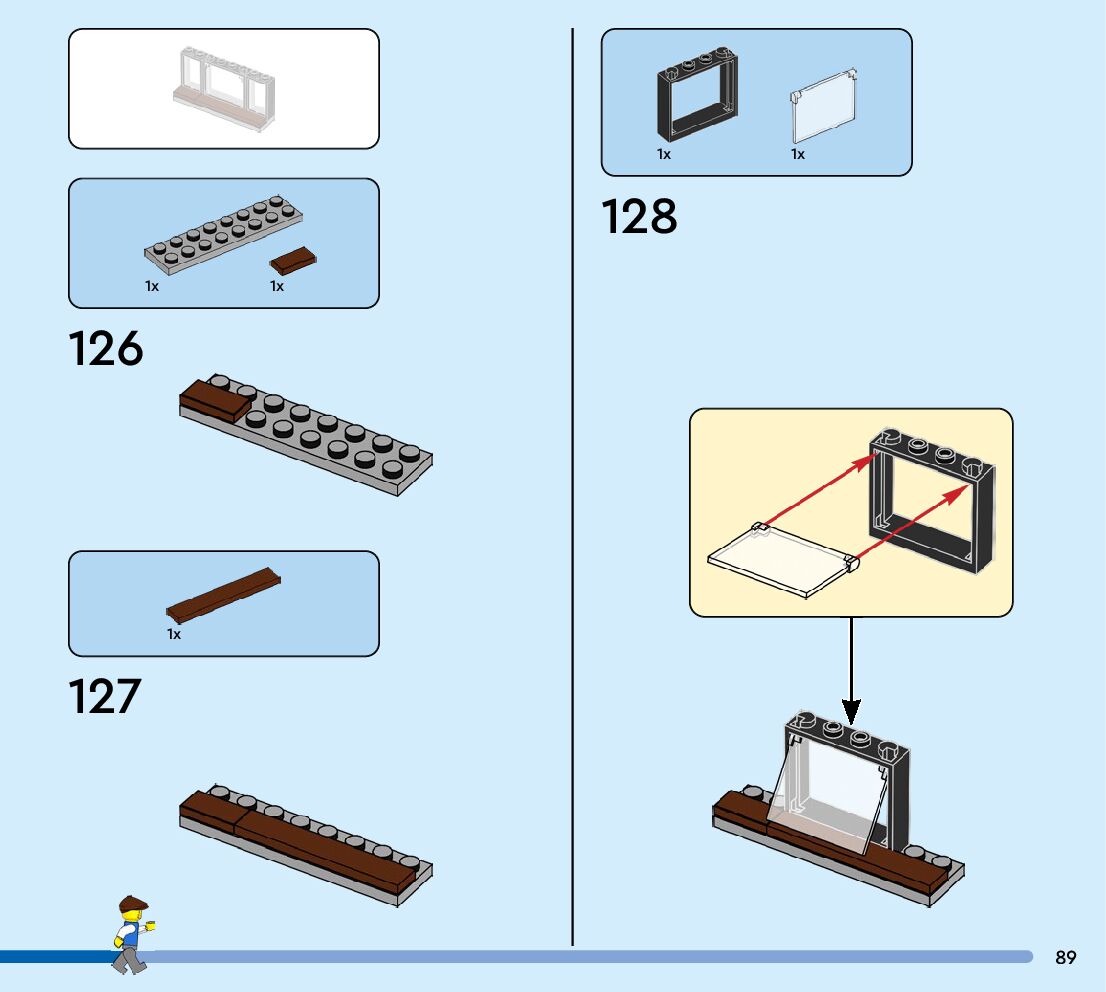 1x

1x

126

1x

127

1x

1x

128

89